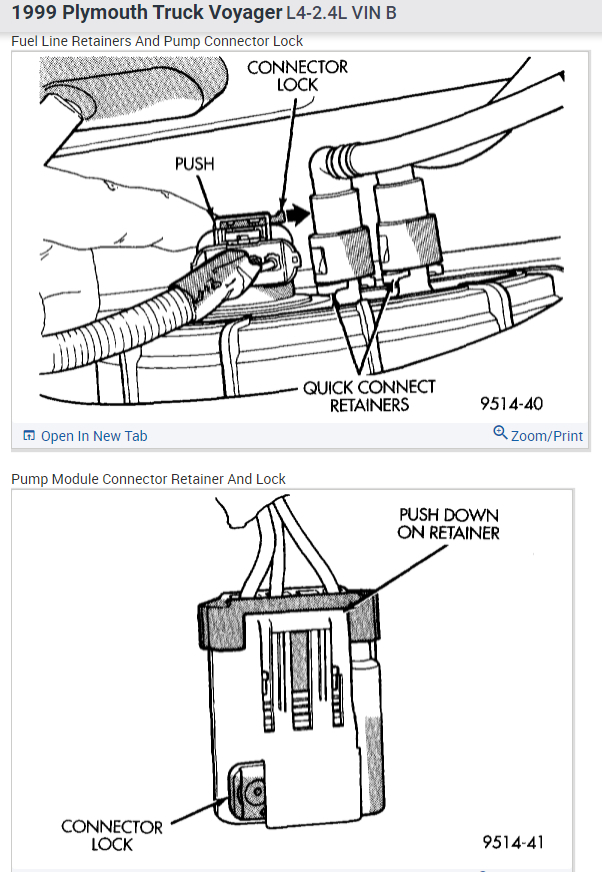 1999 Plymouth Truck Voyager L4-2.4L VIN B

Fuel Line Retainers And Pump Connector Lock

CONNECTOR LOCK

PUSH

QUICK CONNECT RETAINERS

9514-40

Open In New Tab

Zoom/Print

Pump Module Connector Retainer And Lock

PUSH DOWN ON RETAINER

CONNECTOR LOCK

9514-41