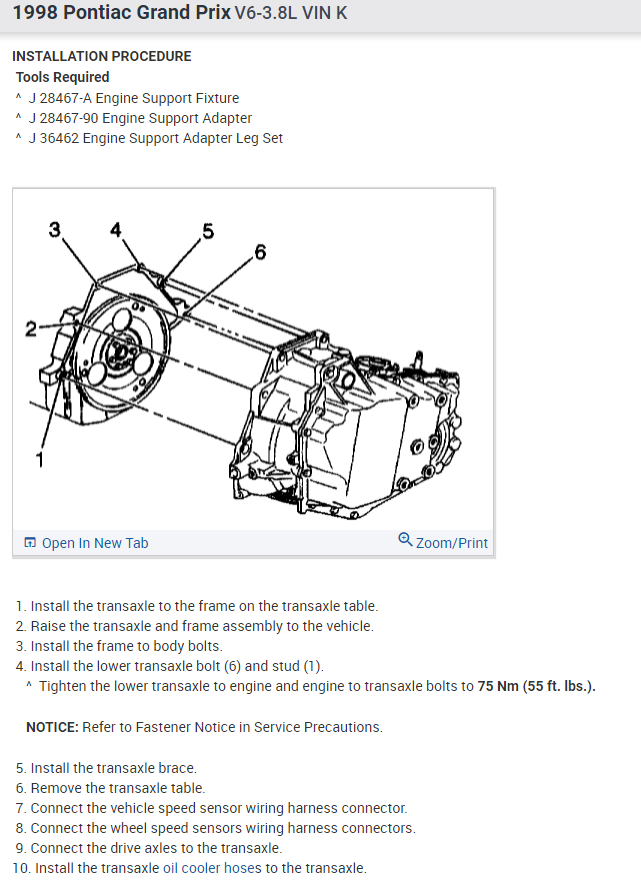 1998 Pontiac Grand Prix V6-3.8L VIN K

INSTALLATION PROCEDURE
Tools Required
^ J 28467-A Engine Support Fixture
^ J 28467-90 Engine Support Adapter
^ J 36462 Engine Support Adapter Leg Set

3
4
5
6
2
1

Open In New Tab
Zoom/Print

1. Install the transaxle to the frame on the transaxle table.
2. Raise the transaxle and frame assembly to the vehicle.
3. Install the frame to body bolts.
4. Install the lower transaxle bolt (6) and stud (1).
^ Tighten the lower transaxle to engine and engine to transaxle bolts to 75 Nm (55 ft. lbs.).

NOTICE: Refer to Fastener Notice in Service Precautions.

5. Install the transaxle brace.
6. Remove the transaxle table.
7. Connect the vehicle speed sensor wiring harness connector.
8. Connect the wheel speed sensors wiring harness connectors.
9. Connect the drive axles to the transaxle.
10. Install the transaxle oil cooler hoses to the transaxle.