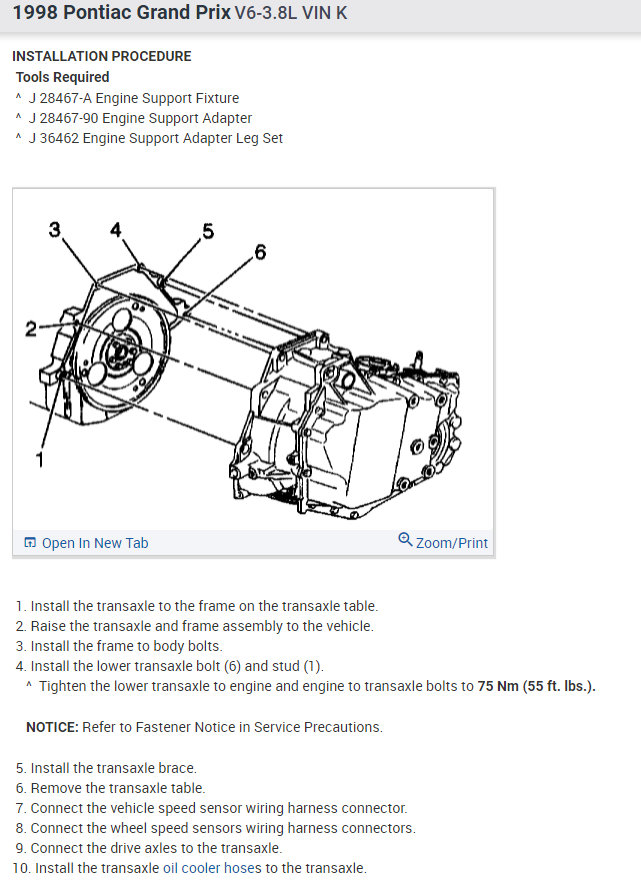 1998 Pontiac Grand Prix V6-3.8L VIN K

INSTALLATION PROCEDURE
Tools Required
^ J 28467-A Engine Support Fixture
^ J 28467-90 Engine Support Adapter
^ J 36462 Engine Support Adapter Leg Set

3
4
5
6
2
1

Open In New Tab
Zoom/Print

1. Install the transaxle to the frame on the transaxle table.
2. Raise the transaxle and frame assembly to the vehicle.
3. Install the frame to body bolts.
4. Install the lower transaxle bolt (6) and stud (1).
^ Tighten the lower transaxle to engine and engine to transaxle bolts to 75 Nm (55 ft. lbs.).

NOTICE: Refer to Fastener Notice in Service Precautions.

5. Install the transaxle brace.
6. Remove the transaxle table.
7. Connect the vehicle speed sensor wiring harness connector.
8. Connect the wheel speed sensors wiring harness connectors.
9. Connect the drive axles to the transaxle.
10. Install the transaxle oil cooler hoses to the transaxle.