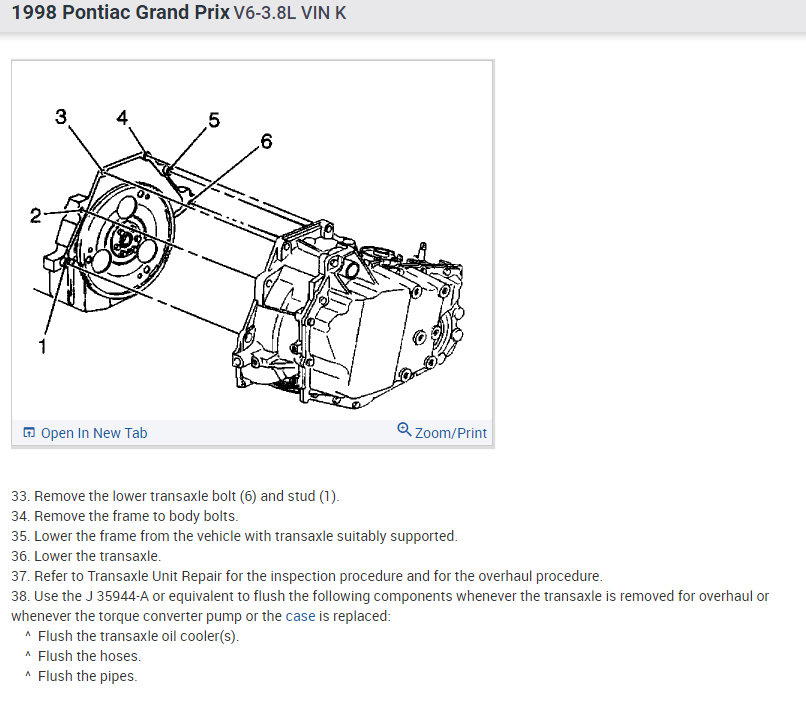 1998 Pontiac Grand Prix V6-3.8L VIN K

3
4
5
6
2
1

Open In New Tab
Zoom/Print

33. Remove the lower transaxle bolt (6) and stud (1).
34. Remove the frame to body bolts.
35. Lower the frame from the vehicle with transaxle suitably supported.
36. Lower the transaxle.
37. Refer to Transaxle Unit Repair for the inspection procedure and for the overhaul procedure.
38. Use the J 35944-A or equivalent to flush the following components whenever the transaxle is removed for overhaul or whenever the torque converter pump or the case is replaced:
^ Flush the transaxle oil cooler(s).
^ Flush the hoses.
^ Flush the pipes.