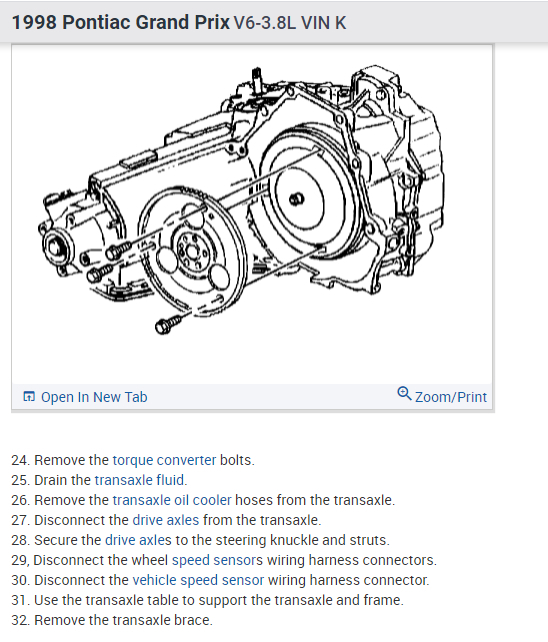 1998 Pontiac Grand Prix V6-3.8L VIN K

Open In New Tab

Zoom/Print

24. Remove the torque converter bolts.
25. Drain the transaxle fluid.
26. Remove the transaxle oil cooler hoses from the transaxle.
27. Disconnect the drive axles from the transaxle.
28. Secure the drive axles to the steering knuckle and struts.
29, Disconnect the wheel speed sensors wiring harness connectors.
30. Disconnect the vehicle speed sensor wiring harness connector.
31. Use the transaxle table to support the transaxle and frame.
32. Remove the transaxle brace.