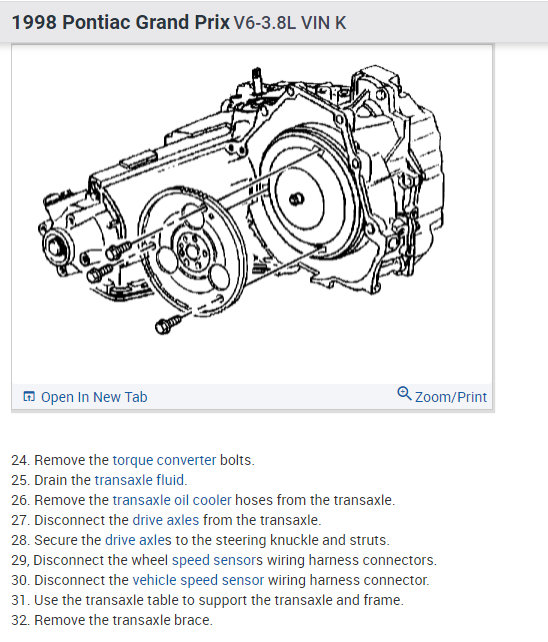 1998 Pontiac Grand Prix V6-3.8L VIN K

Open In New Tab

Zoom/Print

24. Remove the torque converter bolts.
25. Drain the transaxle fluid.
26. Remove the transaxle oil cooler hoses from the transaxle.
27. Disconnect the drive axles from the transaxle.
28. Secure the drive axles to the steering knuckle and struts.
29, Disconnect the wheel speed sensors wiring harness connectors.
30. Disconnect the vehicle speed sensor wiring harness connector.
31. Use the transaxle table to support the transaxle and frame.
32. Remove the transaxle brace.