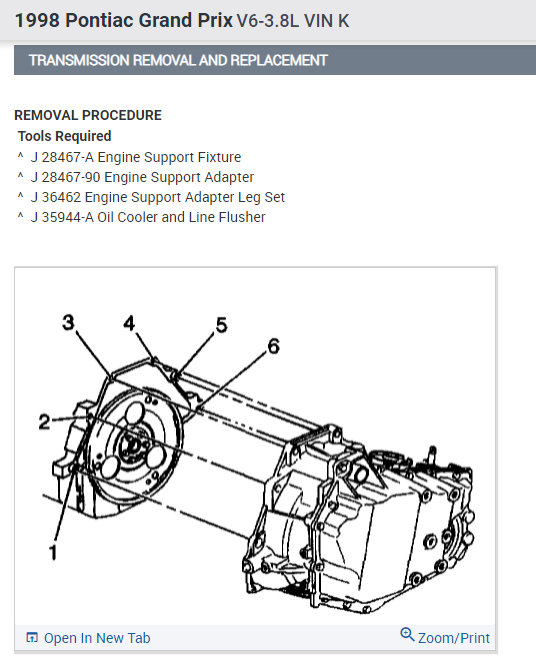 1998 Pontiac Grand Prix V6-3.8L VIN K

TRANSMISSION REMOVAL AND REPLACEMENT

REMOVAL PROCEDURE

Tools Required

^ J 28467-A Engine Support Fixture
^ J 28467-90 Engine Support Adapter
^ J 36462 Engine Support Adapter Leg Set
^ J 35944-A Oil Cooler and Line Flusher

3
4
5
6
2
1

Open In New Tab
Zoom/Print