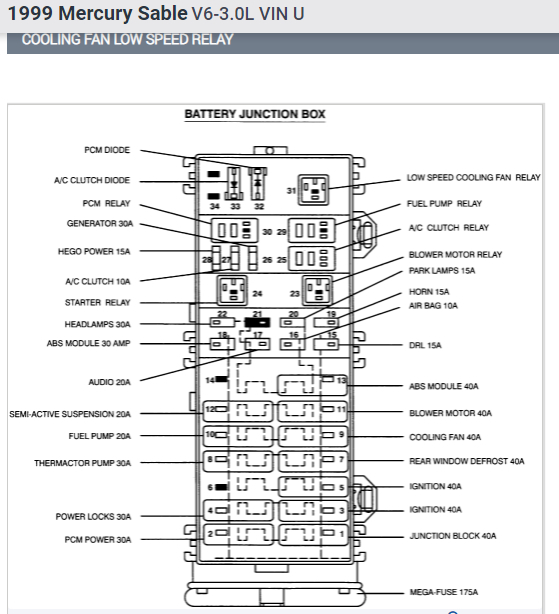 1999 Mercury Sable V6-3.0L VIN U

COOLING FAN LOW SPEED RELAY

BATTERY JUNCTION BOX

PCM DIODE
A/C CLUTCH DIODE
PCM RELAY
GENERATOR 30A
HEGO POWER 15A
A/C CLUTCH 10A
STARTER RELAY
HEADLAMPS 30A
ABS MODULE 30 AMP
AUDIO 20A
SEMI-ACTIVE SUSPENSION 20A
FUEL PUMP 20A
THERMACTOR PUMP 30A
POWER LOCKS 30A
PCM POWER 30A

34 33 32 31 30 29 28 27 26 25 24 23 22 21 20 19 18 17 16 15 14 13 12 11 10 9 8 7 6 5 4 3 2 1

LOW SPEED COOLING FAN RELAY
FUEL PUMP RELAY
A/C CLUTCH RELAY
BLOWER MOTOR RELAY
PARK LAMPS 15A
HORN 15A
AIR BAG 10A
DRL 15A
ABS MODULE 40A
BLOWER MOTOR 40A
COOLING FAN 40A
REAR WINDOW DEFROST 40A
IGNITION 40A
IGNITION 40A
JUNCTION BLOCK 40A
MEGA-FUSE 175A