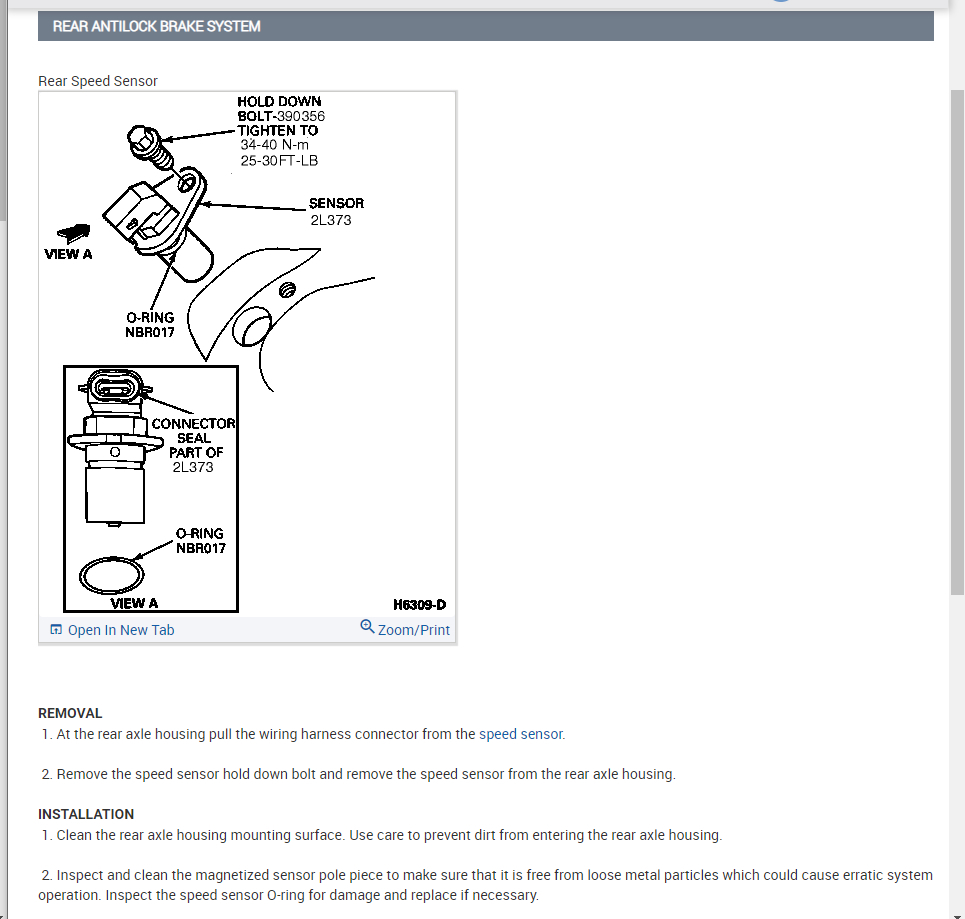 REAR ANTILOCK BRAKE SYSTEM

Rear Speed Sensor

HOLD DOWN BOLT-390356 TIGHTEN TO 34-40 N-m 25-30FT-LB

SENSOR 2L373

VIEW A

O-RING NBR017

CONNECTOR SEAL PART OF 2L373

O-RING NBR017

VIEW A

H6309-D

Open In New Tab

Zoom/Print

REMOVAL
1. At the rear axle housing pull the wiring harness connector from the speed sensor.

2. Remove the speed sensor hold down bolt and remove the speed sensor from the rear axle housing.

INSTALLATION
1. Clean the rear axle housing mounting surface. Use care to prevent dirt from entering the rear axle housing.

2. Inspect and clean the magnetized sensor pole piece to make sure that it is free from loose metal particles which could cause erratic system operation. Inspect the speed sensor O-ring for damage and replace if necessary.