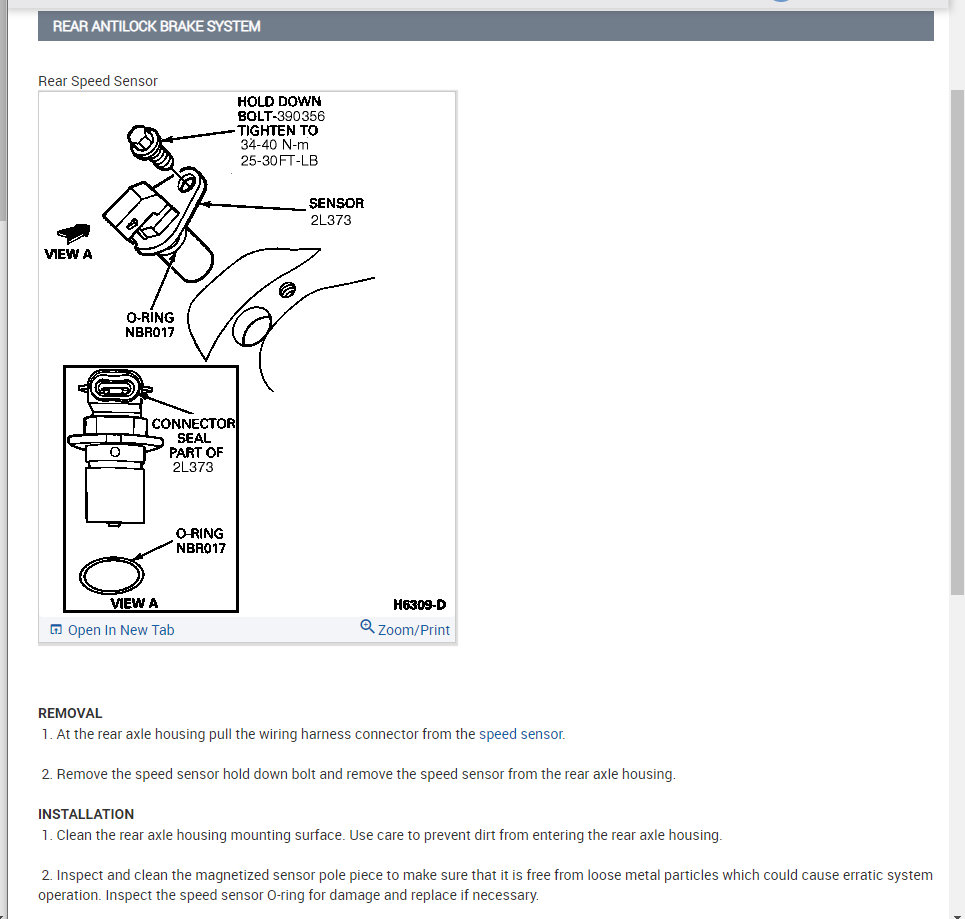 REAR ANTILOCK BRAKE SYSTEM

Rear Speed Sensor

HOLD DOWN BOLT-390356 TIGHTEN TO 34-40 N-m 25-30FT-LB

SENSOR 2L373

VIEW A

O-RING NBR017

CONNECTOR SEAL PART OF 2L373

O-RING NBR017

VIEW A

H6309-D

Open In New Tab

Zoom/Print

REMOVAL

1. At the rear axle housing pull the wiring harness connector from the speed sensor.

2. Remove the speed sensor hold down bolt and remove the speed sensor from the rear axle housing.

INSTALLATION

1. Clean the rear axle housing mounting surface. Use care to prevent dirt from entering the rear axle housing.

2. Inspect and clean the magnetized sensor pole piece to make sure that it is free from loose metal particles which could cause erratic system operation. Inspect the speed sensor O-ring for damage and replace if necessary.