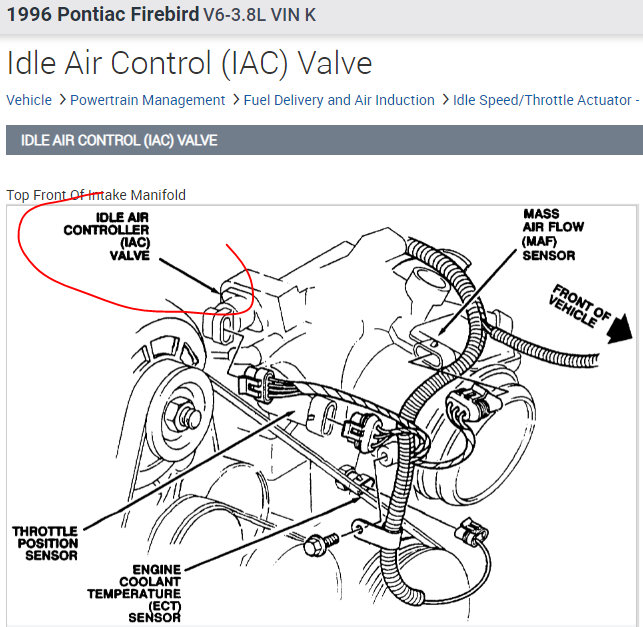 1996 Pontiac Firebird V6-3.8L VIN K

Idle Air Control (IAC) Valve

Vehicle > Powertrain Management > Fuel Delivery and Air Induction > Idle Speed/Throttle Actuator -

IDLE AIR CONTROL (IAC) VALVE

Top Front Of Intake Manifold

IDLE AIR CONTROLLER (IAC) VALVE

MASS AIR FLOW (MAF) SENSOR

FRONT OF VEHICLE

THROTTLE POSITION SENSOR

ENGINE COOLANT TEMPERATURE (ECT) SENSOR