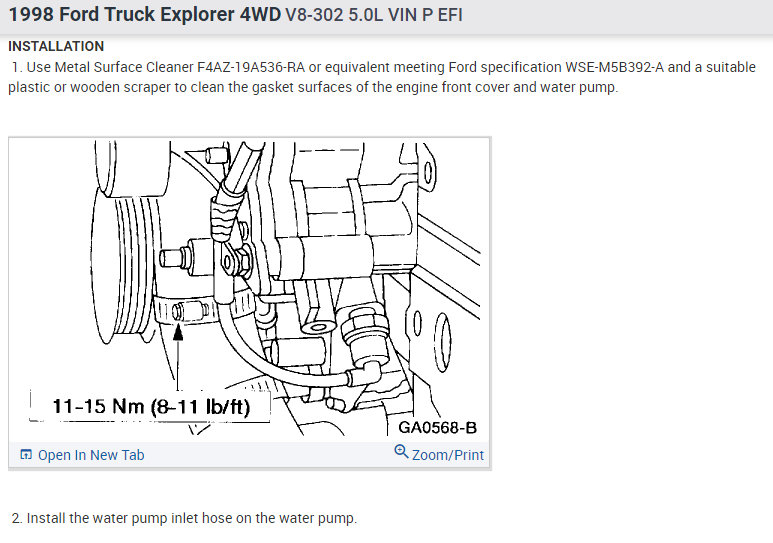 1998 Ford Truck Explorer 4WD V8-302 5.0L VIN P EFI

INSTALLATION

1. Use Metal Surface Cleaner F4AZ-19A536-RA or equivalent meeting Ford specification WSE-M5B392-A and a suitable plastic or wooden scraper to clean the gasket surfaces of the engine front cover and water pump.

11-15 Nm (8-11 lb/ft)

GA0568-B

Open In New Tab

Zoom/Print

2. Install the water pump inlet hose on the water pump.