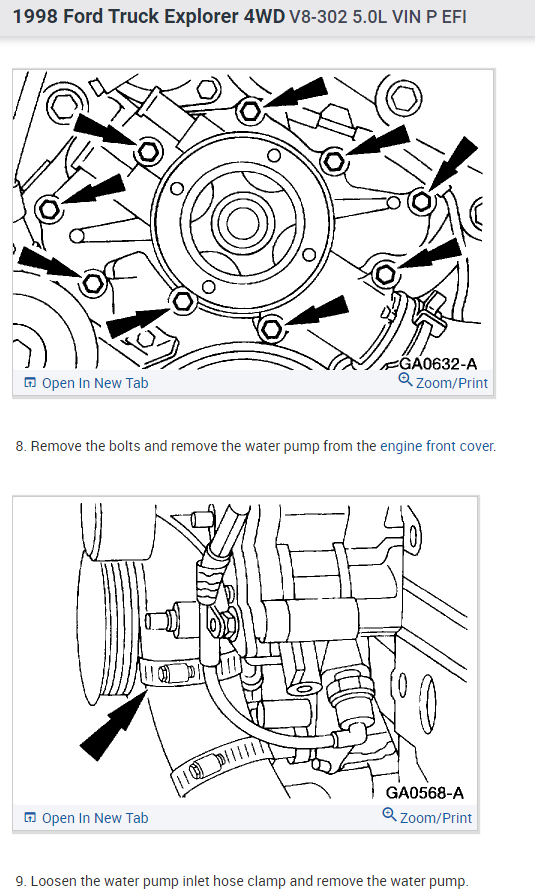 1998 Ford Truck Explorer 4WD V8-302 5.0L VIN P EFI

GA0632-A

Open In New Tab

Zoom/Print

8. Remove the bolts and remove the water pump from the engine front cover.

GA0568-A

Open In New Tab

Zoom/Print

9. Loosen the water pump inlet hose clamp and remove the water pump.