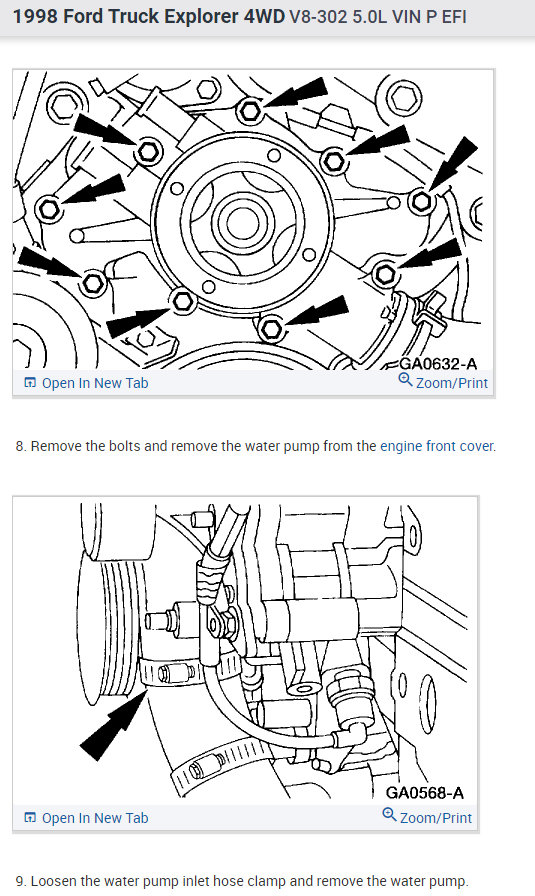 1998 Ford Truck Explorer 4WD V8-302 5.0L VIN P EFI

GA0632-A

Open In New Tab

Zoom/Print

8. Remove the bolts and remove the water pump from the engine front cover.

GA0568-A

Open In New Tab

Zoom/Print

9. Loosen the water pump inlet hose clamp and remove the water pump.