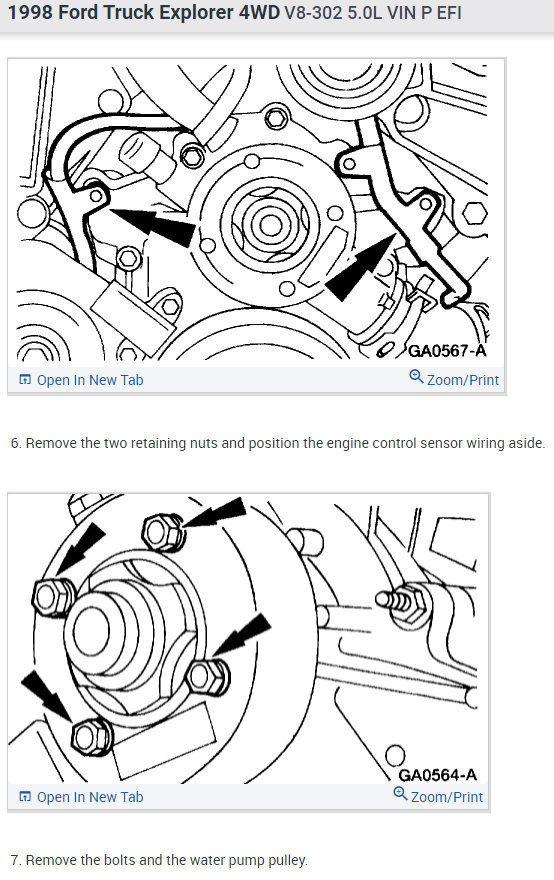 1998 Ford Truck Explorer 4WD V8-302 5.0L VIN P EFI

GA0567-A

Open In New Tab

Zoom/Print

6. Remove the two retaining nuts and position the engine control sensor wiring aside.

GA0564-A

Open In New Tab

Zoom/Print

7. Remove the bolts and the water pump pulley.