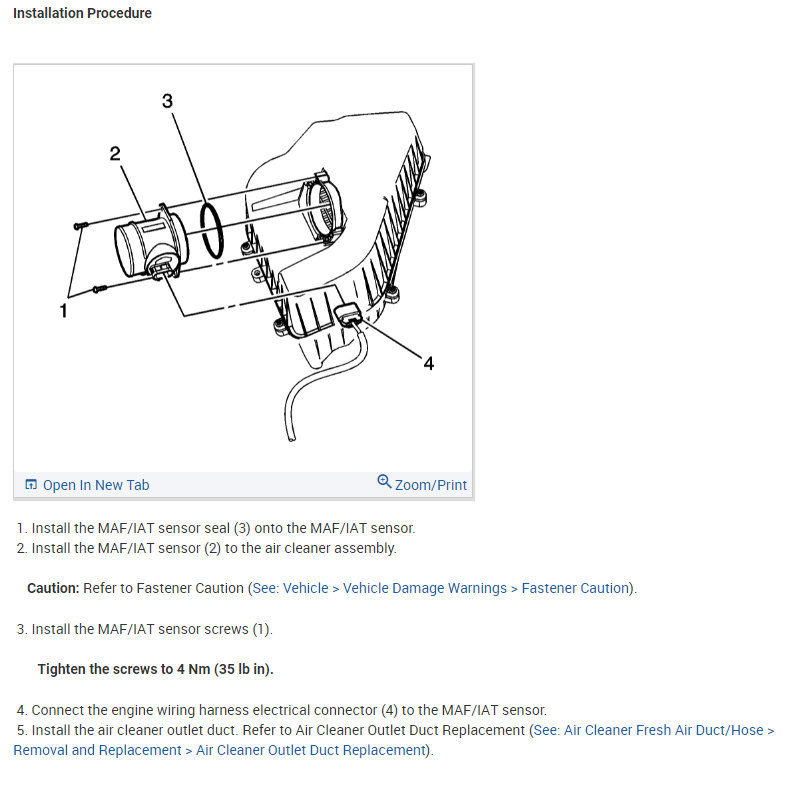 Installation Procedure

3

2

1

4

Open In New Tab

Zoom/Print

1. Install the MAF/IAT sensor seal (3) onto the MAF/IAT sensor.
2. Install the MAF/IAT sensor (2) to the air cleaner assembly.

Caution: Refer to Fastener Caution (See: Vehicle > Vehicle Damage Warnings > Fastener Caution).

3. Install the MAF/IAT sensor screws (1).

Tighten the screws to 4 Nm (35 lb in).

4. Connect the engine wiring harness electrical connector (4) to the MAF/IAT sensor.
5. Install the air cleaner outlet duct. Refer to Air Cleaner Outlet Duct Replacement (See: Air Cleaner Fresh Air Duct/Hose > Removal and Replacement > Air Cleaner Outlet Duct Replacement).