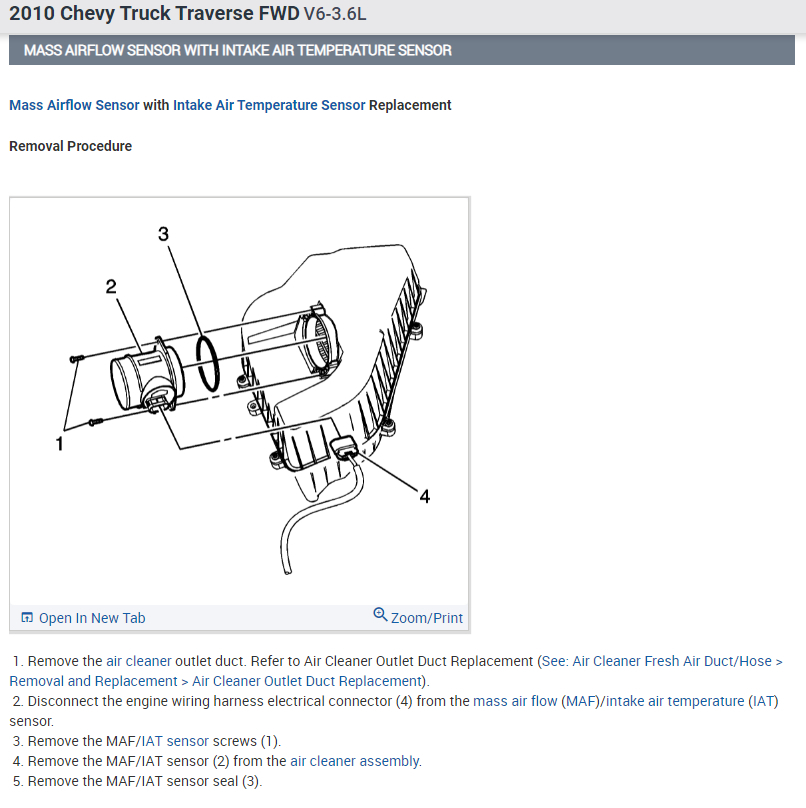 2010 Chevy Truck Traverse FWD V6-3.6L

MASS AIRFLOW SENSOR WITH INTAKE AIR TEMPERATURE SENSOR

Mass Airflow Sensor with Intake Air Temperature Sensor Replacement

Removal Procedure

3
2
1
4

Open In New Tab
Zoom/Print

1. Remove the air cleaner outlet duct. Refer to Air Cleaner Outlet Duct Replacement (See: Air Cleaner Fresh Air Duct/Hose > Removal and Replacement > Air Cleaner Outlet Duct Replacement).
2. Disconnect the engine wiring harness electrical connector (4) from the mass air flow (MAF)/intake air temperature (IAT) sensor.
3. Remove the MAF/IAT sensor screws (1).
4. Remove the MAF/IAT sensor (2) from the air cleaner assembly.
5. Remove the MAF/IAT sensor seal (3).