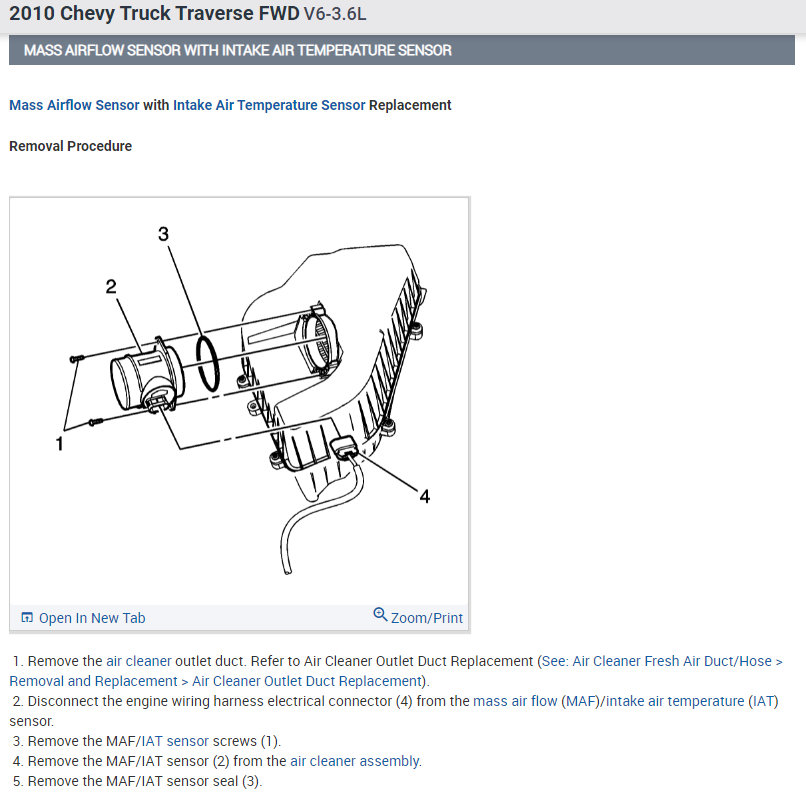 2010 Chevy Truck Traverse FWD V6-3.6L

MASS AIRFLOW SENSOR WITH INTAKE AIR TEMPERATURE SENSOR

Mass Airflow Sensor with Intake Air Temperature Sensor Replacement

Removal Procedure

3
2
1
4

Open In New Tab
Zoom/Print

1. Remove the air cleaner outlet duct. Refer to Air Cleaner Outlet Duct Replacement (See: Air Cleaner Fresh Air Duct/Hose > Removal and Replacement > Air Cleaner Outlet Duct Replacement).
2. Disconnect the engine wiring harness electrical connector (4) from the mass air flow (MAF)/intake air temperature (IAT) sensor.
3. Remove the MAF/IAT sensor screws (1).
4. Remove the MAF/IAT sensor (2) from the air cleaner assembly.
5. Remove the MAF/IAT sensor seal (3).