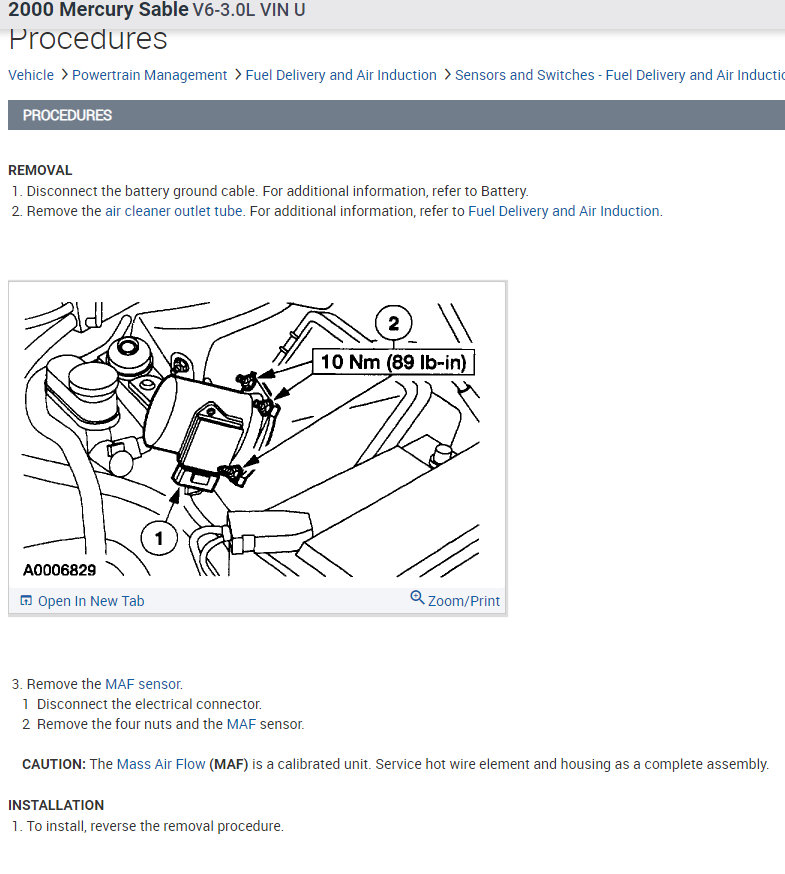 2000 Mercury Sable V6-3.0L VIN U
Procedures

Vehicle > Powertrain Management > Fuel Delivery and Air Induction > Sensors and Switches - Fuel Delivery and Air Inductic

PROCEDURES

REMOVAL
1. Disconnect the battery ground cable. For additional information, refer to Battery.
2. Remove the air cleaner outlet tube. For additional information, refer to Fuel Delivery and Air Induction.

2
10 Nm (89 lb-in)
1
A0006829

Open In New Tab
Zoom/Print

3. Remove the MAF sensor.
1 Disconnect the electrical connector.
2 Remove the four nuts and the MAF sensor.

CAUTION: The Mass Air Flow (MAF) is a calibrated unit. Service hot wire element and housing as a complete assembly.

INSTALLATION
1. To install, reverse the removal procedure.