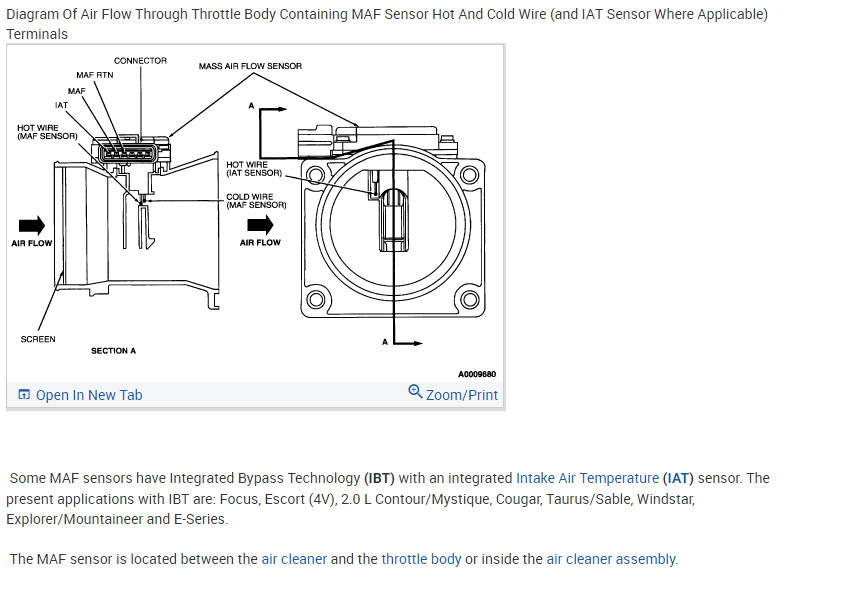 Diagram Of Air Flow Through Throttle Body Containing MAF Sensor Hot And Cold Wire (and IAT Sensor Where Applicable) Terminals

CONNECTOR
MAF RTN
MAF
IAT
HOT WIRE (MAF SENSOR)
MASS AIR FLOW SENSOR
A
HOT WIRE (IAT SENSOR)
COLD WIRE (MAF SENSOR)
AIR FLOW
AIR FLOW
SCREEN
SECTION A
A
A0009680

Open In New Tab
Zoom/Print

Some MAF sensors have Integrated Bypass Technology (IBT) with an integrated Intake Air Temperature (IAT) sensor. The present applications with IBT are: Focus, Escort (4V), 2.0 L Contour/Mystique, Cougar, Taurus/Sable, Windstar, Explorer/Mountaineer and E-Series.

The MAF sensor is located between the air cleaner and the throttle body or inside the air cleaner assembly.