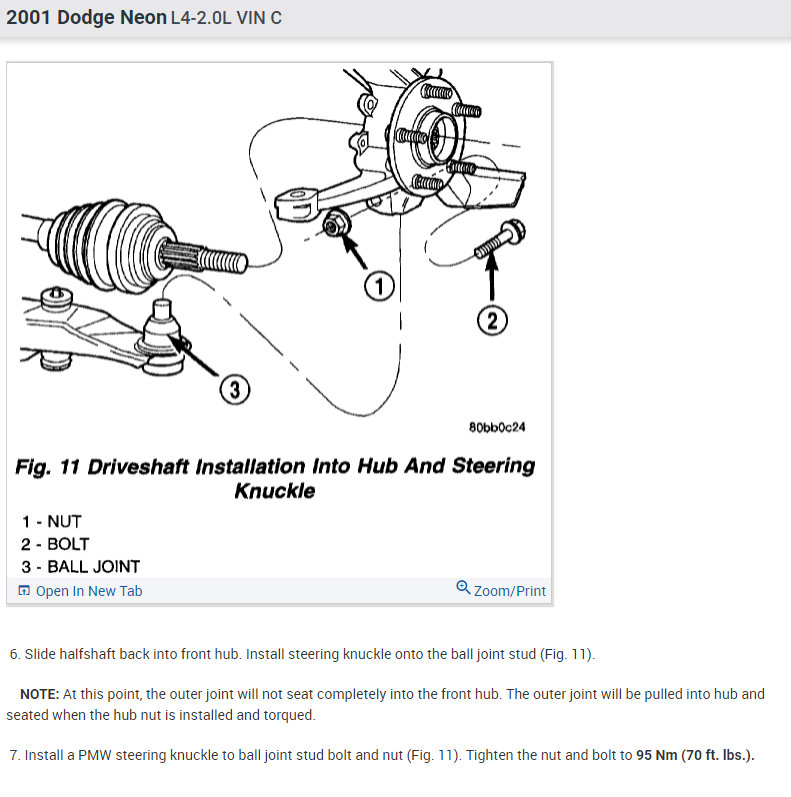 2001 Dodge Neon L4-2.0L VIN C

1

2

3

80bb0c24

Fig. 11 Driveshaft Installation Into Hub And Steering Knuckle

1 - NUT
2 - BOLT
3 - BALL JOINT

Open In New Tab

Zoom/Print

6. Slide halfshaft back into front hub. Install steering knuckle onto the ball joint stud (Fig. 11).

NOTE: At this point, the outer joint will not seat completely into the front hub. The outer joint will be pulled into hub and seated when the hub nut is installed and torqued.

7. Install a PMW steering knuckle to ball joint stud bolt and nut (Fig. 11). Tighten the nut and bolt to 95 Nm (70 ft. lbs.).