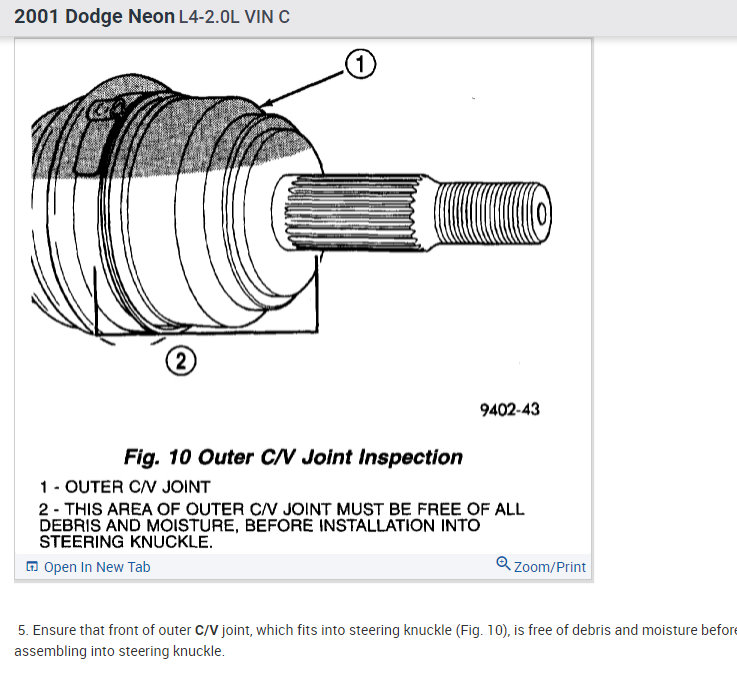 2001 Dodge Neon L4-2.0L VIN C

1

2

9402-43

Fig. 10 Outer C/V Joint Inspection

1 - OUTER C/V JOINT
2 - THIS AREA OF OUTER C/V JOINT MUST BE FREE OF ALL DEBRIS AND MOISTURE, BEFORE INSTALLATION INTO STEERING KNUCKLE.

Open In New Tab

Zoom/Print

5. Ensure that front of outer C/V joint, which fits into steering knuckle (Fig. 10), is free of debris and moisture before assembling into steering knuckle.