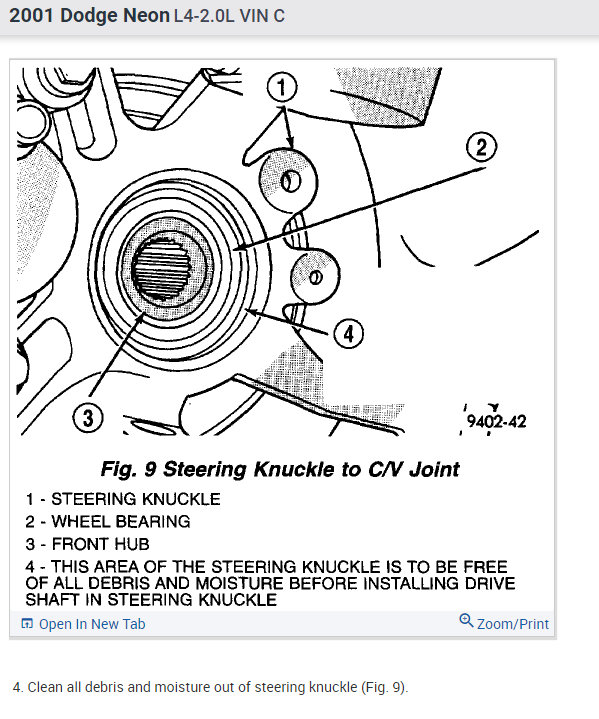 2001 Dodge Neon L4-2.0L VIN C

1

2

4

3

9402-42

Fig. 9 Steering Knuckle to C/V Joint

1 - STEERING KNUCKLE
2 - WHEEL BEARING
3 - FRONT HUB
4 - THIS AREA OF THE STEERING KNUCKLE IS TO BE FREE OF ALL DEBRIS AND MOISTURE BEFORE INSTALLING DRIVE SHAFT IN STEERING KNUCKLE

Open In New Tab

Zoom/Print

4. Clean all debris and moisture out of steering knuckle (Fig. 9).