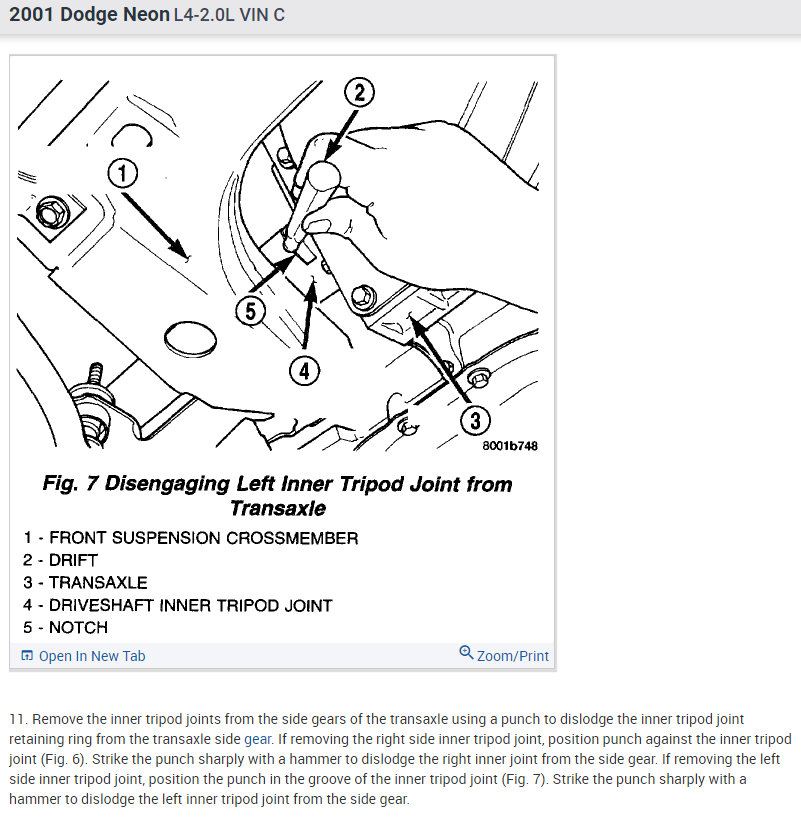 2001 Dodge Neon L4-2.0L VIN C

2

1

5

4

3

8001b748

Fig. 7 Disengaging Left Inner Tripod Joint from Transaxle

1 - FRONT SUSPENSION CROSSMEMBER
2 - DRIFT
3 - TRANSAXLE
4 - DRIVESHAFT INNER TRIPOD JOINT
5 - NOTCH

Open In New Tab

Zoom/Print

11. Remove the inner tripod joints from the side gears of the transaxle using a punch to dislodge the inner tripod joint retaining ring from the transaxle side gear. If removing the right side inner tripod joint, position punch against the inner tripod joint (Fig. 6). Strike the punch sharply with a hammer to dislodge the right inner joint from the side gear. If removing the left side inner tripod joint, position the punch in the groove of the inner tripod joint (Fig. 7). Strike the punch sharply with a hammer to dislodge the left inner tripod joint from the side gear.