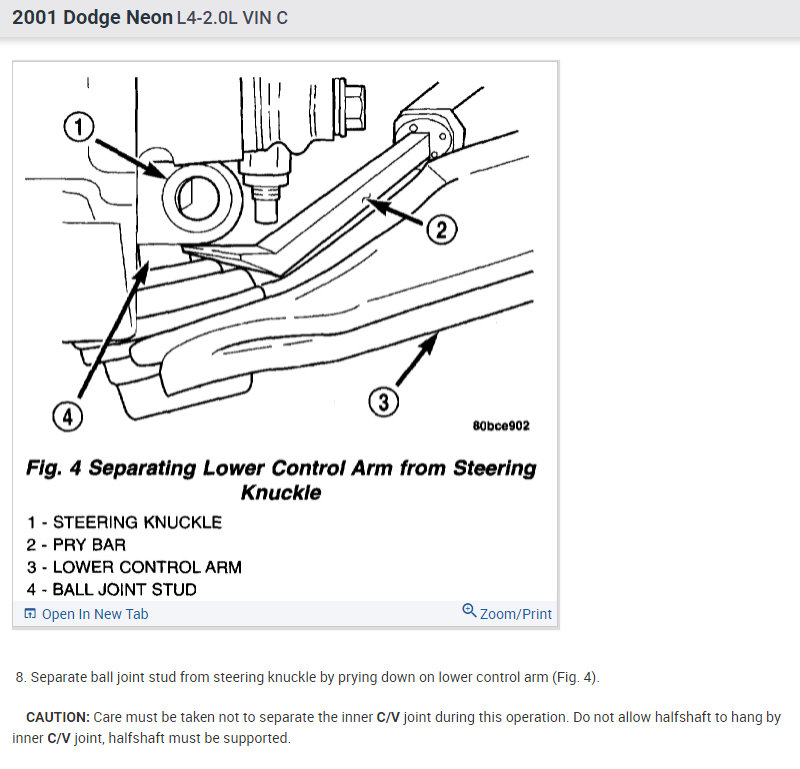 2001 Dodge Neon L4-2.0L VIN C

1

2

3

4

80bce902

Fig. 4 Separating Lower Control Arm from Steering Knuckle

1 - STEERING KNUCKLE
2 - PRY BAR
3 - LOWER CONTROL ARM
4 - BALL JOINT STUD

Open In New Tab

Zoom/Print

8. Separate ball joint stud from steering knuckle by prying down on lower control arm (Fig. 4).

CAUTION: Care must be taken not to separate the inner C/V joint during this operation. Do not allow halfshaft to hang by inner C/V joint, halfshaft must be supported.