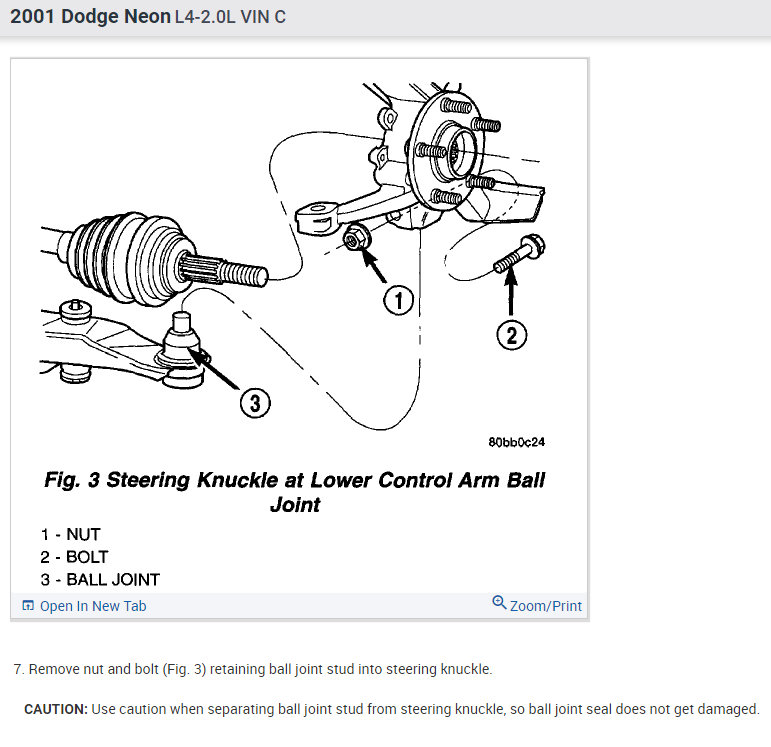 2001 Dodge Neon L4-2.0L VIN C

1

2

3

80bb0c24

Fig. 3 Steering Knuckle at Lower Control Arm Ball Joint

1 - NUT
2 - BOLT
3 - BALL JOINT

Open In New Tab

Zoom/Print

7. Remove nut and bolt (Fig. 3) retaining ball joint stud into steering knuckle.

CAUTION: Use caution when separating ball joint stud from steering knuckle, so ball joint seal does not get damaged.