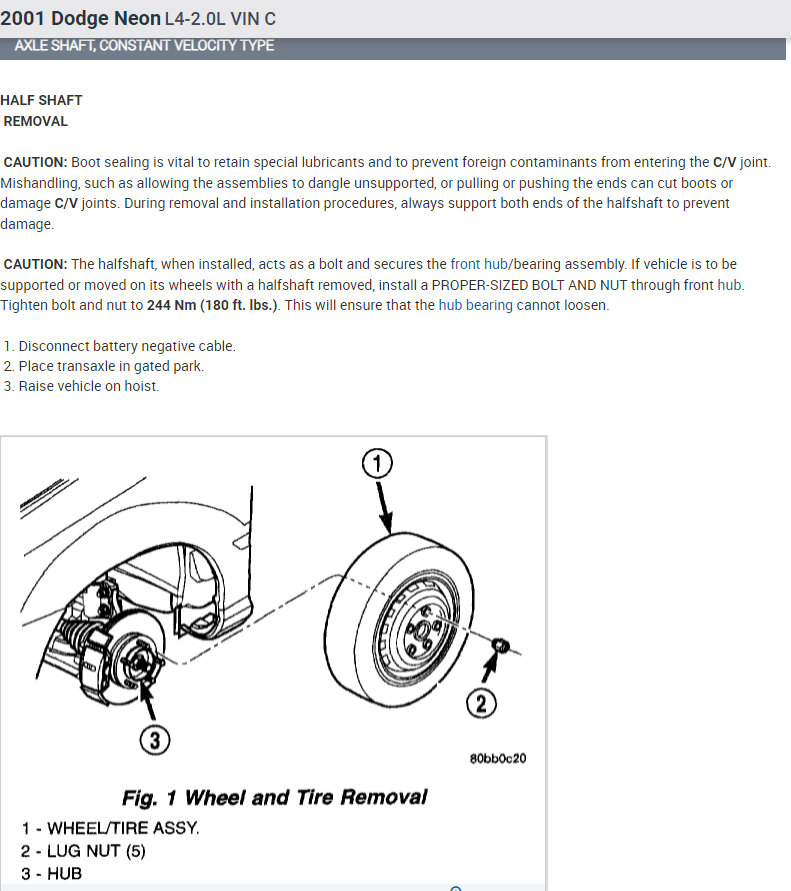 2001 Dodge Neon L4-2.0L VIN C

AXLE SHAFT, CONSTANT VELOCITY TYPE

HALF SHAFT
REMOVAL

CAUTION: Boot sealing is vital to retain special lubricants and to prevent foreign contaminants from entering the C/V joint. Mishandling, such as allowing the assemblies to dangle unsupported, or pulling or pushing the ends can cut boots or damage C/V joints. During removal and installation procedures, always support both ends of the halfshaft to prevent damage.

CAUTION: The halfshaft, when installed, acts as a bolt and secures the front hub/bearing assembly. If vehicle is to be supported or moved on its wheels with a halfshaft removed, install a PROPER-SIZED BOLT AND NUT through front hub. Tighten bolt and nut to 244 Nm (180 ft. lbs.). This will ensure that the hub bearing cannot loosen.

1. Disconnect battery negative cable.
2. Place transaxle in gated park.
3. Raise vehicle on hoist.

1

2

3

80bb0c20

Fig. 1 Wheel and Tire Removal
1 - WHEEL/TIRE ASSY.
2 - LUG NUT (5)
3 - HUB