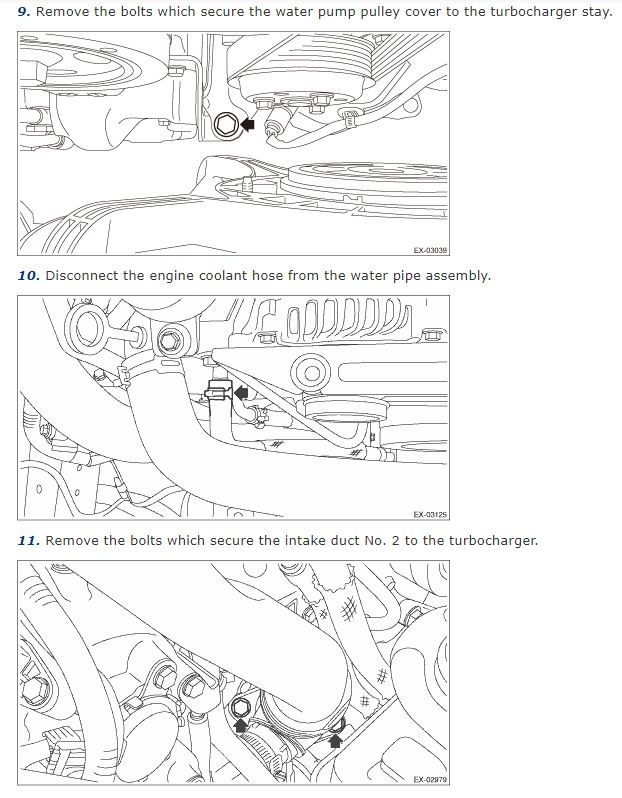 9. Remove the bolts which secure the water pump pulley cover to the turbocharger stay.

EX-03039

10. Disconnect the engine coolant hose from the water pipe assembly.

EX-03125

11. Remove the bolts which secure the intake duct No. 2 to the turbocharger.

EX-02979