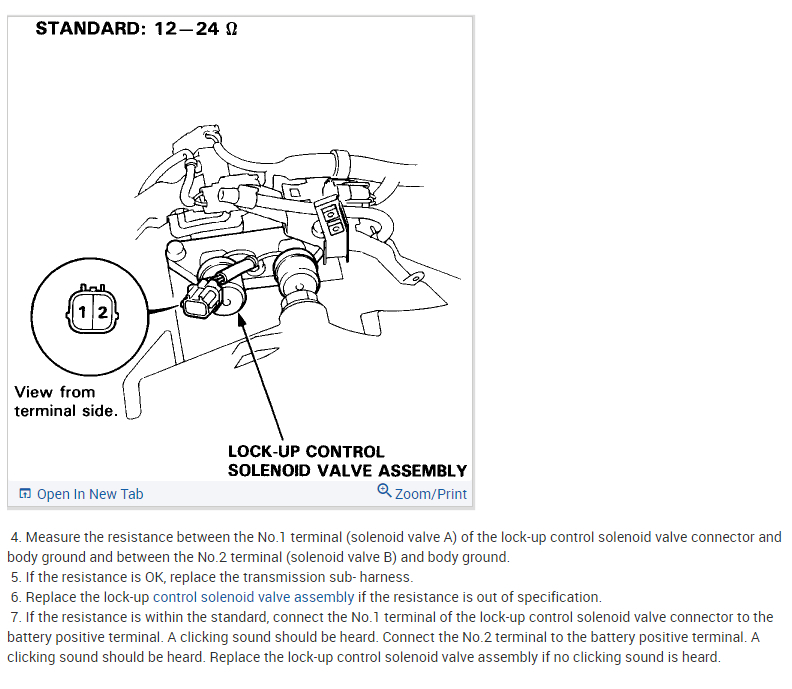 STANDARD: 12—24 Ω

1 2

View from terminal side.

LOCK-UP CONTROL SOLENOID VALVE ASSEMBLY

Open In New Tab

Zoom/Print

4. Measure the resistance between the No.1 terminal (solenoid valve A) of the lock-up control solenoid valve connector and body ground and between the No.2 terminal (solenoid valve B) and body ground.
5. If the resistance is OK, replace the transmission sub- harness.
6. Replace the lock-up control solenoid valve assembly if the resistance is out of specification.
7. If the resistance is within the standard, connect the No.1 terminal of the lock-up control solenoid valve connector to the battery positive terminal. A clicking sound should be heard. Connect the No.2 terminal to the battery positive terminal. A clicking sound should be heard. Replace the lock-up control solenoid valve assembly if no clicking sound is heard.