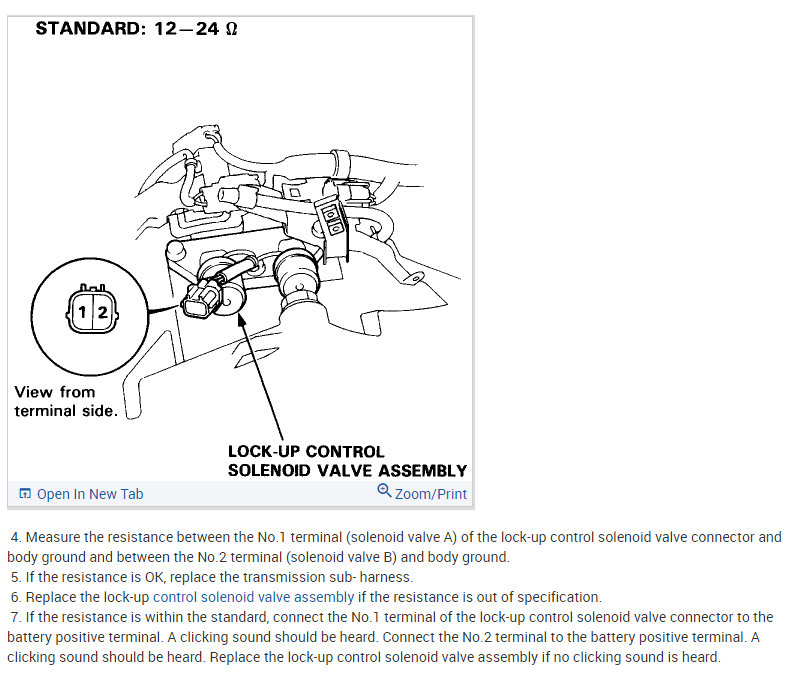 STANDARD: 12—24 Ω

1 2

View from terminal side.

LOCK-UP CONTROL SOLENOID VALVE ASSEMBLY

Open In New Tab

Zoom/Print

4. Measure the resistance between the No.1 terminal (solenoid valve A) of the lock-up control solenoid valve connector and body ground and between the No.2 terminal (solenoid valve B) and body ground.
5. If the resistance is OK, replace the transmission sub- harness.
6. Replace the lock-up control solenoid valve assembly if the resistance is out of specification.
7. If the resistance is within the standard, connect the No.1 terminal of the lock-up control solenoid valve connector to the battery positive terminal. A clicking sound should be heard. Connect the No.2 terminal to the battery positive terminal. A clicking sound should be heard. Replace the lock-up control solenoid valve assembly if no clicking sound is heard.