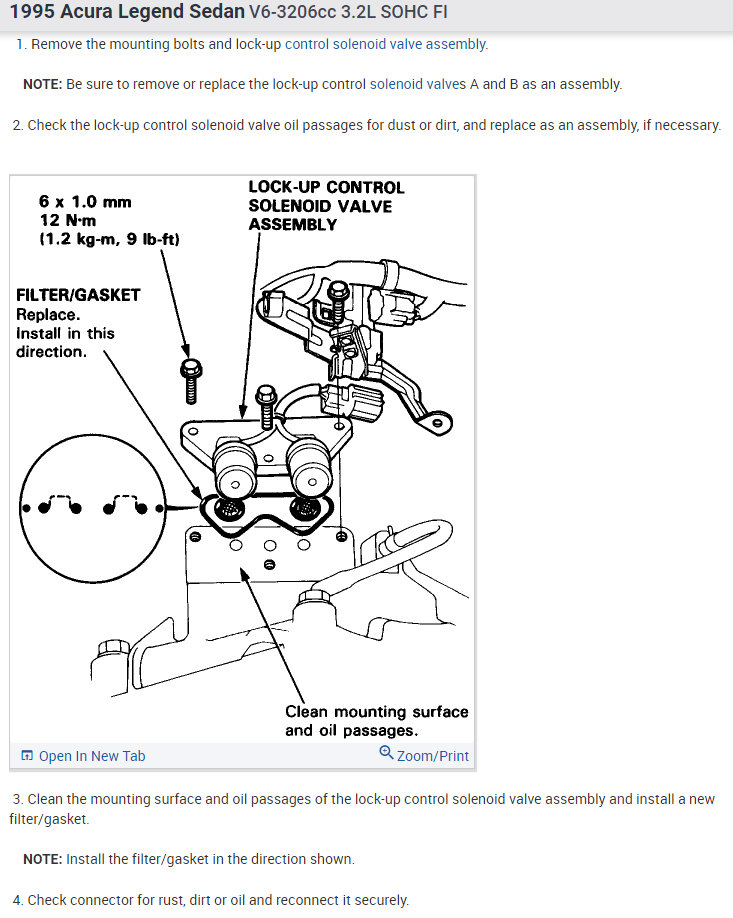 1995 Acura Legend Sedan V6-3206cc 3.2L SOHC FI

1. Remove the mounting bolts and lock-up control solenoid valve assembly.

NOTE: Be sure to remove or replace the lock-up control solenoid valves A and B as an assembly.

2. Check the lock-up control solenoid valve oil passages for dust or dirt, and replace as an assembly, if necessary.

6 x 1.0 mm
12 N·m
(1.2 kg-m, 9 lb-ft)

LOCK-UP CONTROL SOLENOID VALVE ASSEMBLY

FILTER/GASKET
Replace.
Install in this direction.

Clean mounting surface and oil passages.

Open In New Tab

Zoom/Print

3. Clean the mounting surface and oil passages of the lock-up control solenoid valve assembly and install a new filter/gasket.

NOTE: Install the filter/gasket in the direction shown.

4. Check connector for rust, dirt or oil and reconnect it securely.