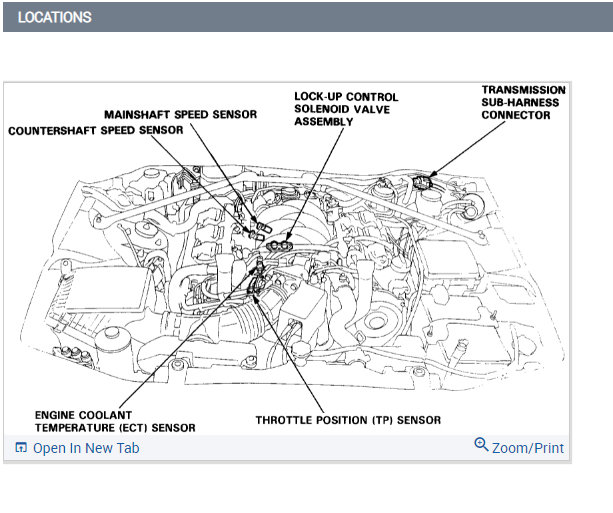 LOCATIONS

MAINSHAFT SPEED SENSOR

COUNTERSHAFT SPEED SENSOR

LOCK-UP CONTROL SOLENOID VALVE ASSEMBLY

TRANSMISSION SUB-HARNESS CONNECTOR

ENGINE COOLANT TEMPERATURE (ECT) SENSOR

THROTTLE POSITION (TP) SENSOR

Open In New Tab

Zoom/Print