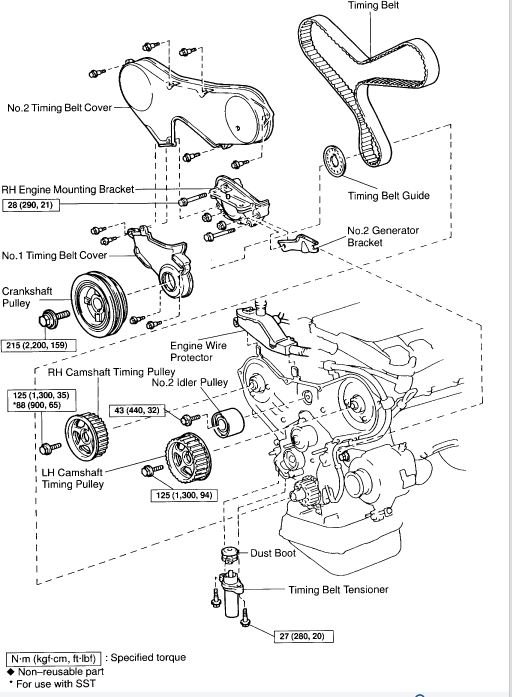 Timing Belt

No.2 Timing Belt Cover

RH Engine Mounting Bracket

28 (290, 21)

Timing Belt Guide

No.2 Generator Bracket

No.1 Timing Belt Cover

Crankshaft Pulley

215 (2,200, 159)

Engine Wire Protector

RH Camshaft Timing Pulley

No.2 Idler Pulley

125 (1,300, 35)
*88 (900, 65)

43 (440, 32)

LH Camshaft Timing Pulley

125 (1,300, 94)

Dust Boot

Timing Belt Tensioner

27 (280, 20)

N·m (kgf·cm, ft·lbf) : Specified torque
◆ Non–reusable part
* For use with SST