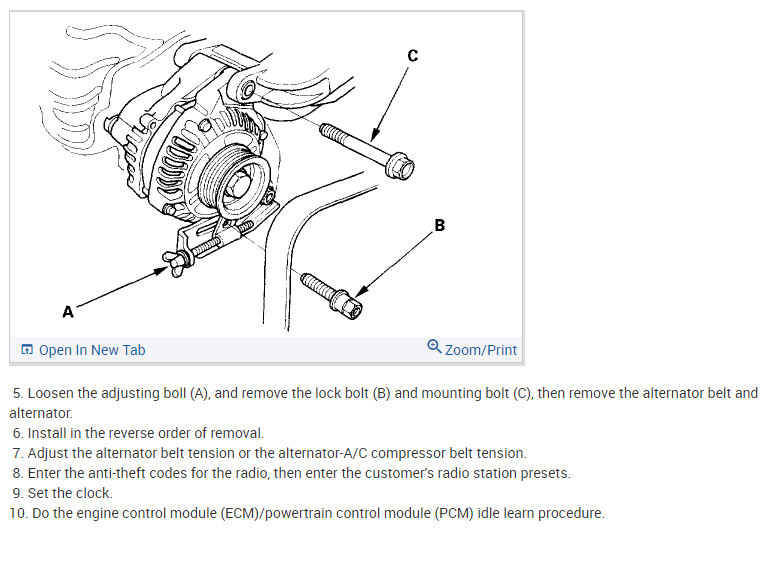 C

B

A

Open In New Tab

Zoom/Print

5. Loosen the adjusting boll (A), and remove the lock bolt (B) and mounting bolt (C), then remove the alternator belt and alternator.
6. Install in the reverse order of removal.
7. Adjust the alternator belt tension or the alternator-A/C compressor belt tension.
8. Enter the anti-theft codes for the radio, then enter the customer's radio station presets.
9. Set the clock.
10. Do the engine control module (ECM)/powertrain control module (PCM) idle learn procedure.