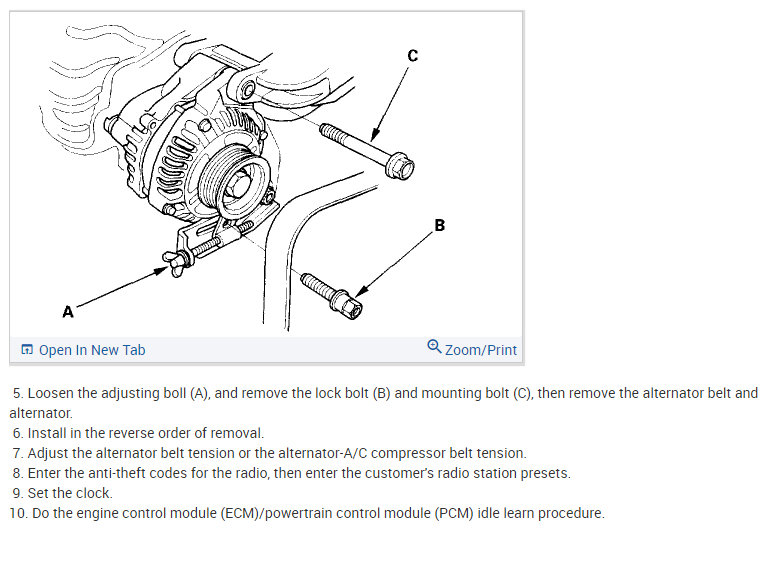 C

B

A

Open In New Tab

Zoom/Print

5. Loosen the adjusting boll (A), and remove the lock bolt (B) and mounting bolt (C), then remove the alternator belt and alternator.
6. Install in the reverse order of removal.
7. Adjust the alternator belt tension or the alternator-A/C compressor belt tension.
8. Enter the anti-theft codes for the radio, then enter the customer's radio station presets.
9. Set the clock.
10. Do the engine control module (ECM)/powertrain control module (PCM) idle learn procedure.