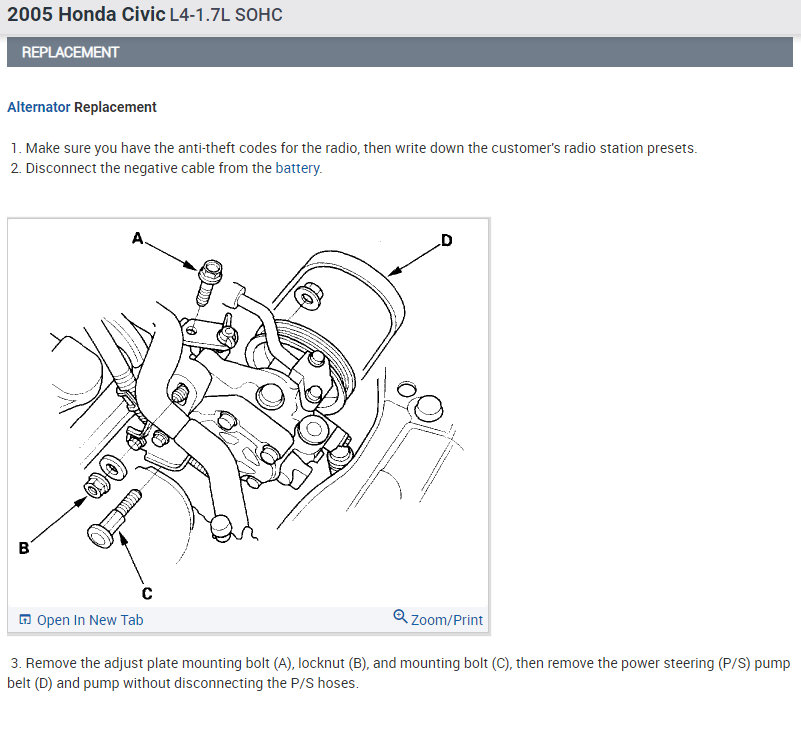 2005 Honda Civic L4-1.7L SOHC

REPLACEMENT

Alternator Replacement

1. Make sure you have the anti-theft codes for the radio, then write down the customer's radio station presets.
2. Disconnect the negative cable from the battery.

A
D
B
C

Open In New Tab
Zoom/Print

3. Remove the adjust plate mounting bolt (A), locknut (B), and mounting bolt (C), then remove the power steering (P/S) pump belt (D) and pump without disconnecting the P/S hoses.