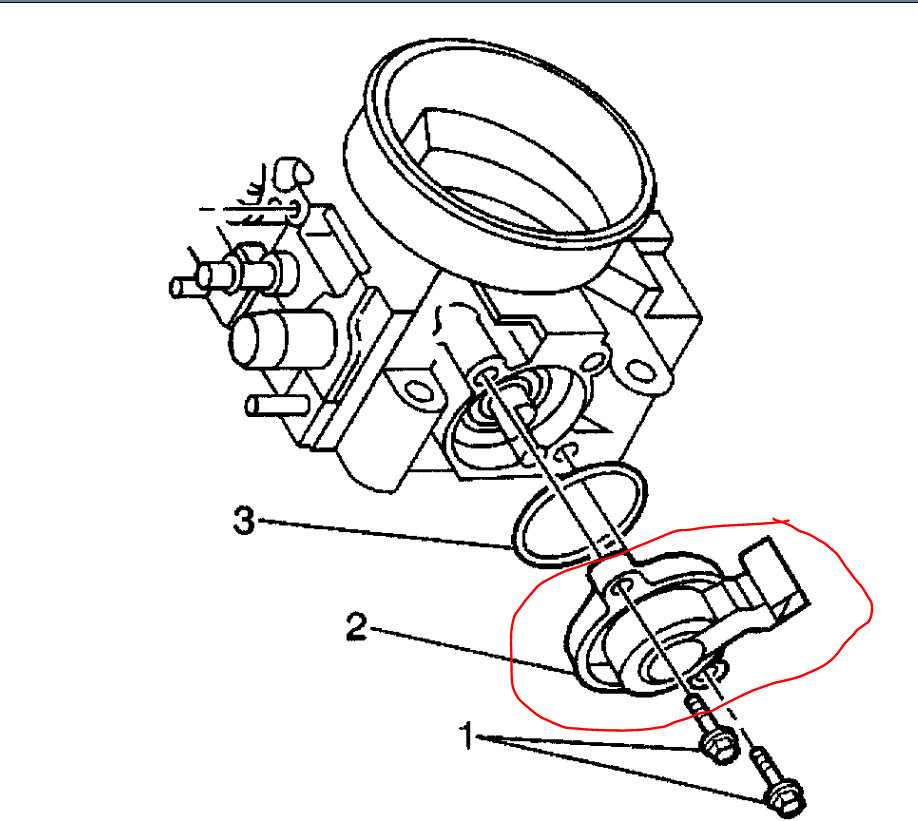 3

2

1