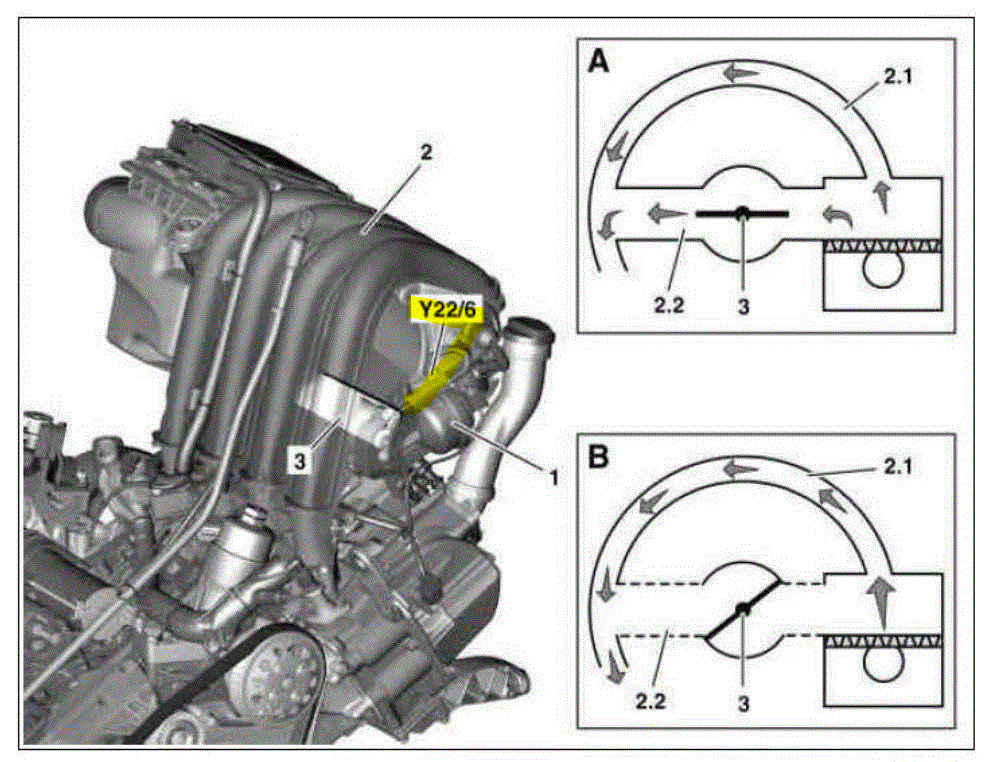 2
Y22/6
3
1
A
2.1
2.2
3
B
2.1
2.2
3