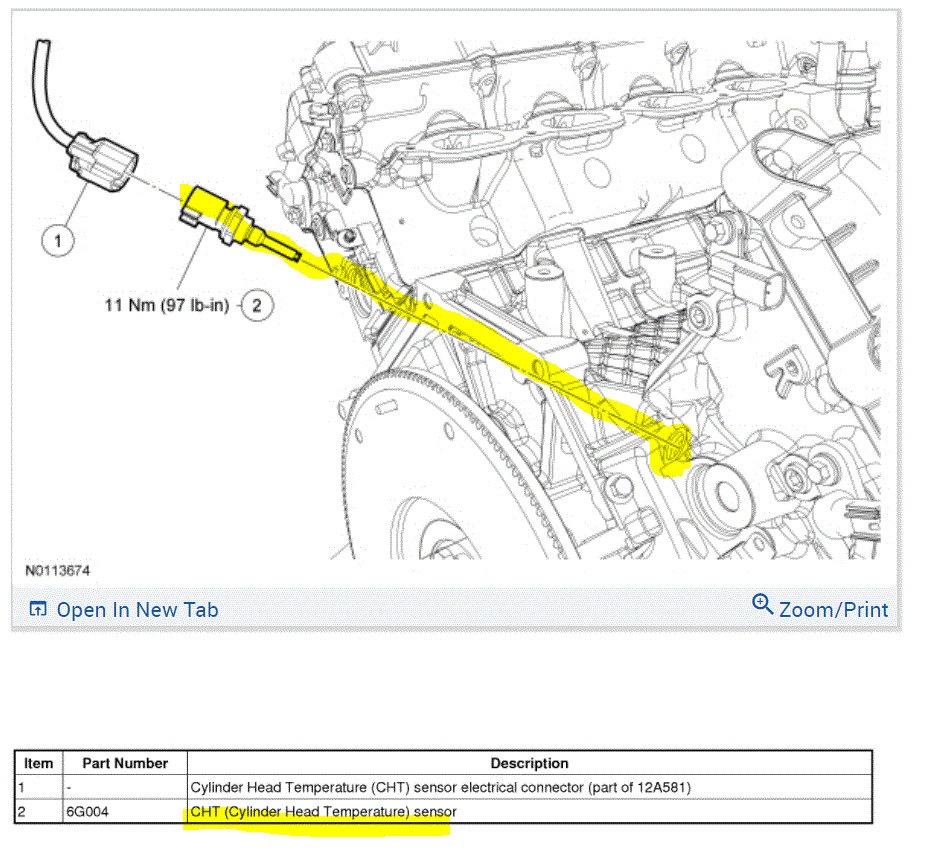 1

11 Nm (97 lb-in) 2

N0113674

Open In New Tab

Zoom/Print

| Item | Part Number | Description |
|---|---|---|
| 1 | - | Cylinder Head Temperature (CHT) sensor electrical connector (part of 12A581) |
| 2 | 6G004 | CHT (Cylinder Head Temperature) sensor |