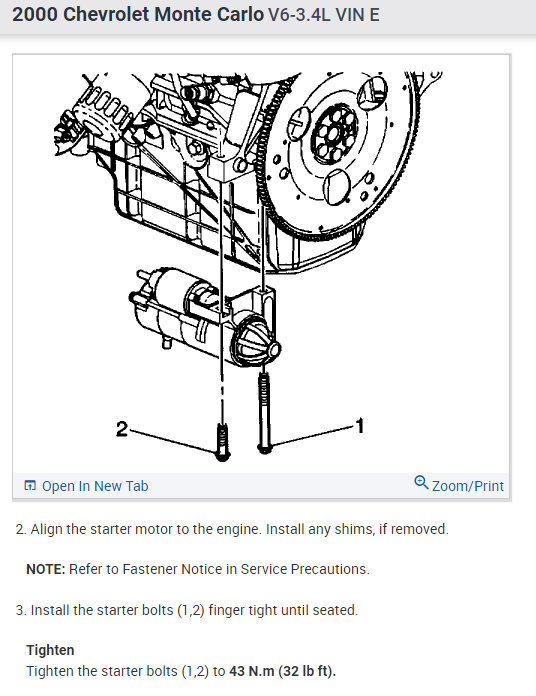 2000 Chevrolet Monte Carlo V6-3.4L VIN E

2

1

Open In New Tab

Zoom/Print

2. Align the starter motor to the engine. Install any shims, if removed.

NOTE: Refer to Fastener Notice in Service Precautions.

3. Install the starter bolts (1,2) finger tight until seated.

Tighten
Tighten the starter bolts (1,2) to 43 N.m (32 lb ft).