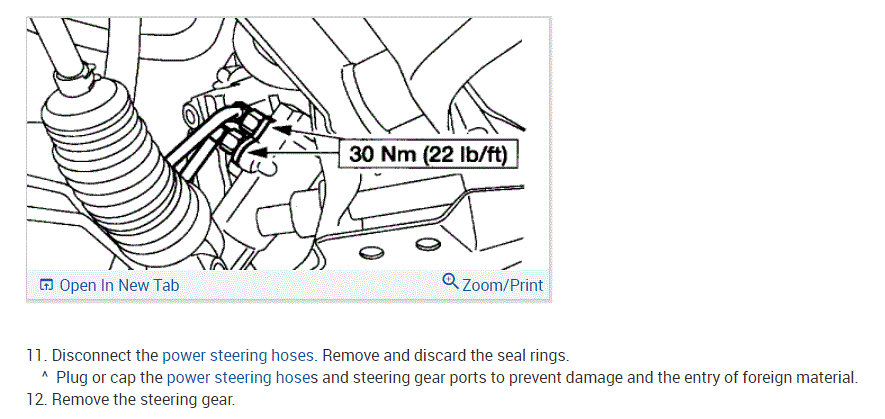 30 Nm (22 lb/ft)

Open In New Tab

Zoom/Print

11. Disconnect the power steering hoses. Remove and discard the seal rings.
^ Plug or cap the power steering hoses and steering gear ports to prevent damage and the entry of foreign material.
12. Remove the steering gear.