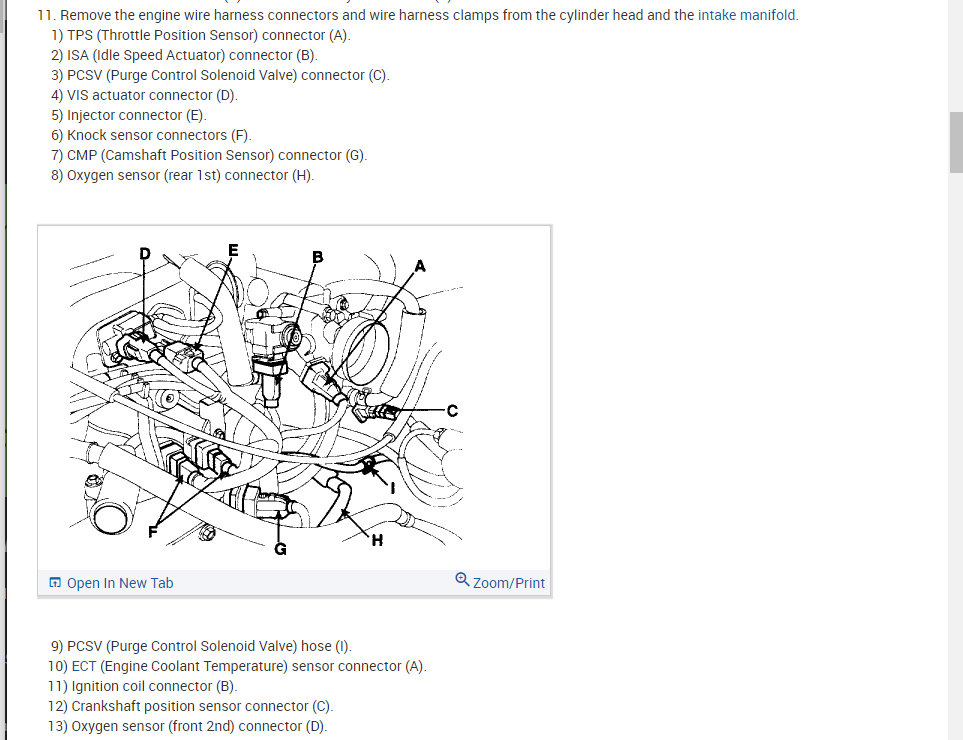 11. Remove the engine wire harness connectors and wire harness clamps from the cylinder head and the intake manifold.
1) TPS (Throttle Position Sensor) connector (A).
2) ISA (Idle Speed Actuator) connector (B).
3) PCSV (Purge Control Solenoid Valve) connector (C).
4) VIS actuator connector (D).
5) Injector connector (E).
6) Knock sensor connectors (F).
7) CMP (Camshaft Position Sensor) connector (G).
8) Oxygen sensor (rear 1st) connector (H).

D
E
B
A
C
I
F
G
H

Open In New Tab
Zoom/Print

9) PCSV (Purge Control Solenoid Valve) hose (I).
10) ECT (Engine Coolant Temperature) sensor connector (A).
11) Ignition coil connector (B).
12) Crankshaft position sensor connector (C).
13) Oxygen sensor (front 2nd) connector (D).