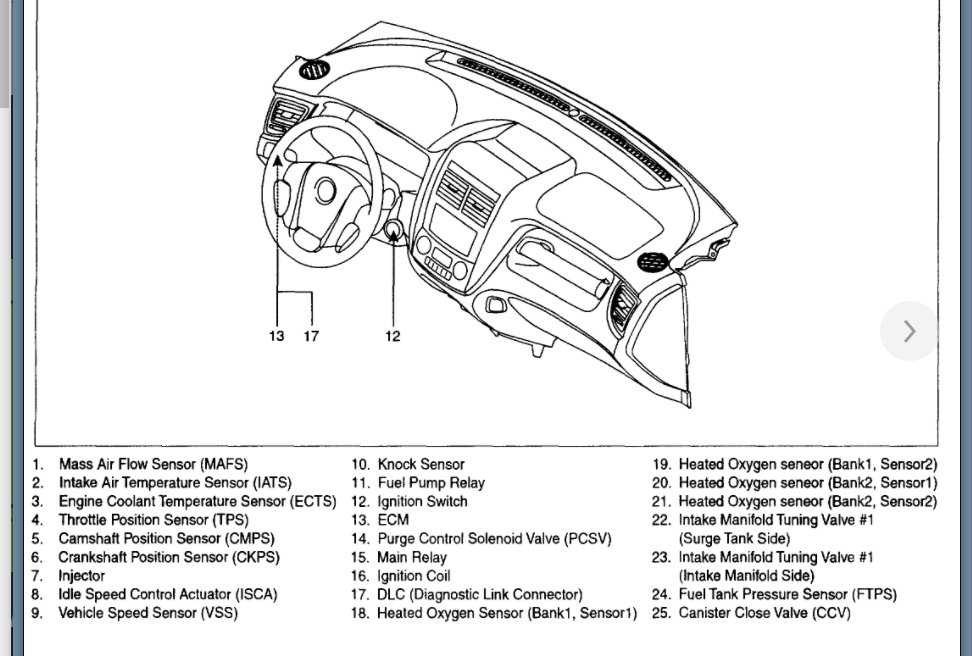 13 17

12

1. Mass Air Flow Sensor (MAFS)
2. Intake Air Temperature Sensor (IATS)
3. Engine Coolant Temperature Sensor (ECTS)
4. Throttle Position Sensor (TPS)
5. Camshaft Position Sensor (CMPS)
6. Crankshaft Position Sensor (CKPS)
7. Injector
8. Idle Speed Control Actuator (ISCA)
9. Vehicle Speed Sensor (VSS)

10. Knock Sensor
11. Fuel Pump Relay
12. Ignition Switch
13. ECM
14. Purge Control Solenoid Valve (PCSV)
15. Main Relay
16. Ignition Coil
17. DLC (Diagnostic Link Connector)
18. Heated Oxygen Sensor (Bank1, Sensor1)

19. Heated Oxygen seneor (Bank1, Sensor2)
20. Heated Oxygen seneor (Bank2, Sensor1)
21. Heated Oxygen seneor (Bank2, Sensor2)
22. Intake Manifold Tuning Valve #1 (Surge Tank Side)
23. Intake Manifold Tuning Valve #1 (Intake Manifold Side)
24. Fuel Tank Pressure Sensor (FTPS)
25. Canister Close Valve (CCV)