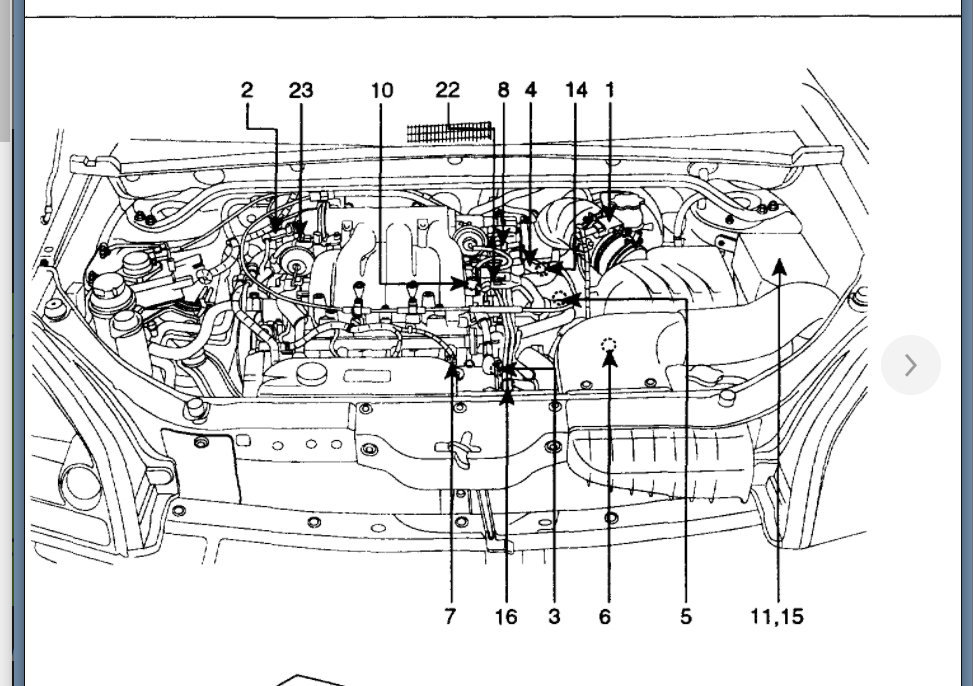 2 23 10 22 8 4 14 1

7 16 3 6 5 11,15