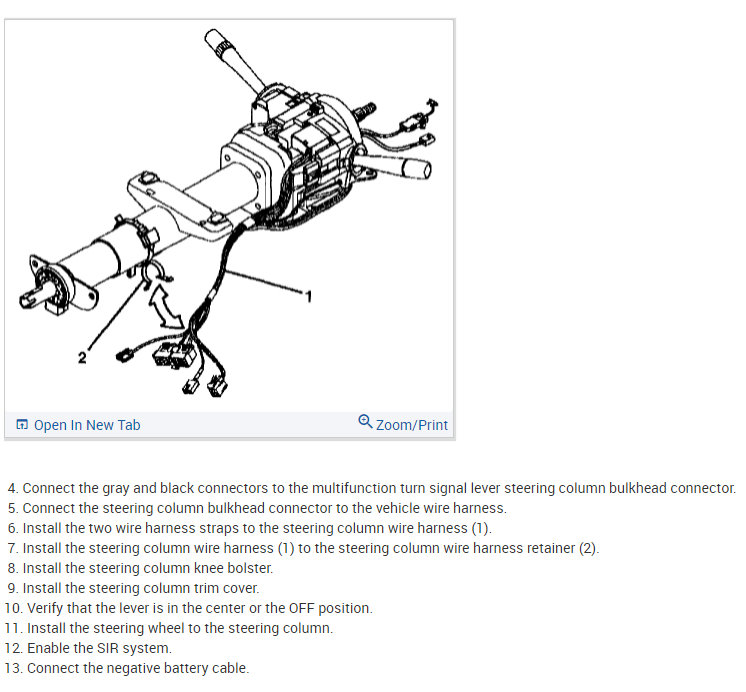 1

2

Open In New Tab

Zoom/Print

4. Connect the gray and black connectors to the multifunction turn signal lever steering column bulkhead connector.
5. Connect the steering column bulkhead connector to the vehicle wire harness.
6. Install the two wire harness straps to the steering column wire harness (1).
7. Install the steering column wire harness (1) to the steering column wire harness retainer (2).
8. Install the steering column knee bolster.
9. Install the steering column trim cover.
10. Verify that the lever is in the center or the OFF position.
11. Install the steering wheel to the steering column.
12. Enable the SIR system.
13. Connect the negative battery cable.