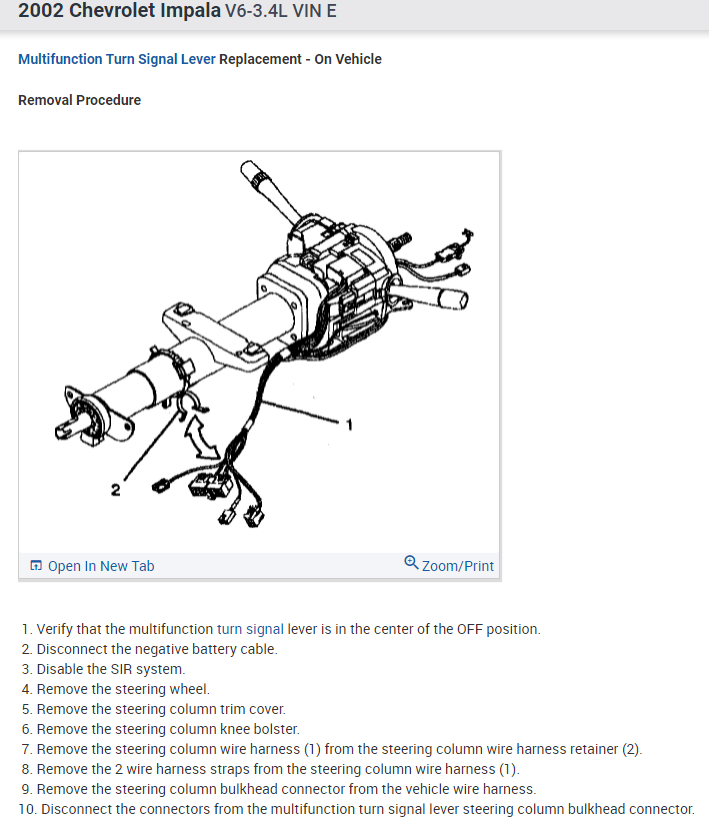 2002 Chevrolet Impala V6-3.4L VIN E

Multifunction Turn Signal Lever Replacement - On Vehicle

Removal Procedure

1

2

Open In New Tab

Zoom/Print

1. Verify that the multifunction turn signal lever is in the center of the OFF position.
2. Disconnect the negative battery cable.
3. Disable the SIR system.
4. Remove the steering wheel.
5. Remove the steering column trim cover.
6. Remove the steering column knee bolster.
7. Remove the steering column wire harness (1) from the steering column wire harness retainer (2).
8. Remove the 2 wire harness straps from the steering column wire harness (1).
9. Remove the steering column bulkhead connector from the vehicle wire harness.
10. Disconnect the connectors from the multifunction turn signal lever steering column bulkhead connector.