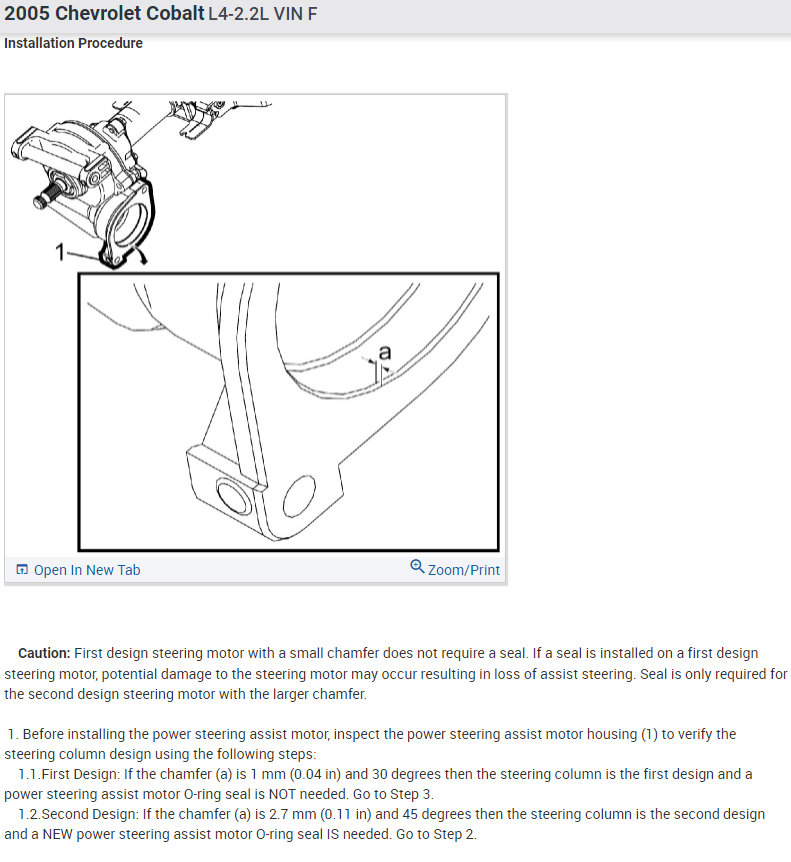 2005 Chevrolet Cobalt L4-2.2L VIN F

Installation Procedure

1

a

Open In New Tab

Zoom/Print

Caution: First design steering motor with a small chamfer does not require a seal. If a seal is installed on a first design steering motor, potential damage to the steering motor may occur resulting in loss of assist steering. Seal is only required for the second design steering motor with the larger chamfer.

1. Before installing the power steering assist motor, inspect the power steering assist motor housing (1) to verify the steering column design using the following steps:

1.1.First Design: If the chamfer (a) is 1 mm (0.04 in) and 30 degrees then the steering column is the first design and a power steering assist motor O-ring seal is NOT needed. Go to Step 3.

1.2.Second Design: If the chamfer (a) is 2.7 mm (0.11 in) and 45 degrees then the steering column is the second design and a NEW power steering assist motor O-ring seal IS needed. Go to Step 2.