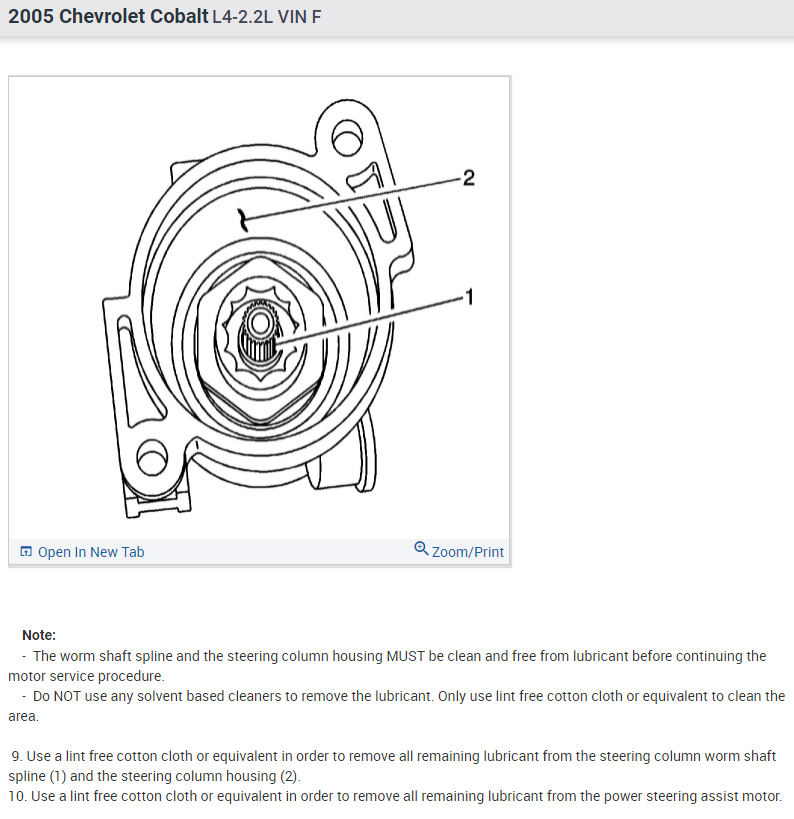 2005 Chevrolet Cobalt L4-2.2L VIN F

2

1

Open In New Tab

Zoom/Print

Note:
- The worm shaft spline and the steering column housing MUST be clean and free from lubricant before continuing the motor service procedure.
- Do NOT use any solvent based cleaners to remove the lubricant. Only use lint free cotton cloth or equivalent to clean the area.

9. Use a lint free cotton cloth or equivalent in order to remove all remaining lubricant from the steering column worm shaft spline (1) and the steering column housing (2).
10. Use a lint free cotton cloth or equivalent in order to remove all remaining lubricant from the power steering assist motor.