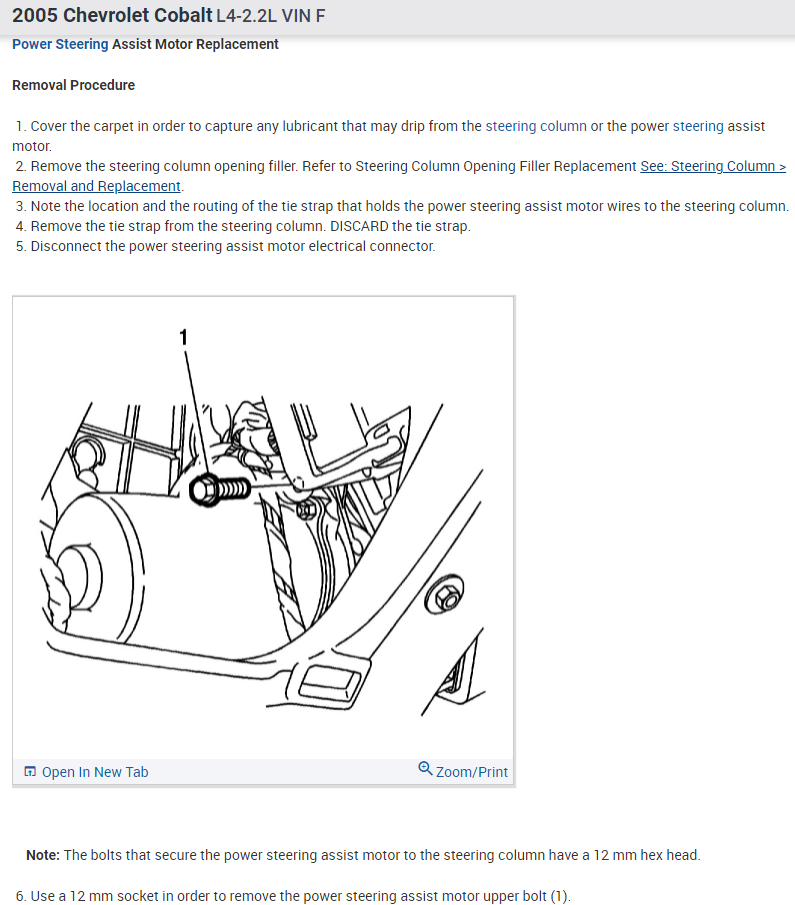 2005 Chevrolet Cobalt L4-2.2L VIN F

Power Steering Assist Motor Replacement

Removal Procedure

1. Cover the carpet in order to capture any lubricant that may drip from the steering column or the power steering assist motor.
2. Remove the steering column opening filler. Refer to Steering Column Opening Filler Replacement See: Steering Column > Removal and Replacement.
3. Note the location and the routing of the tie strap that holds the power steering assist motor wires to the steering column.
4. Remove the tie strap from the steering column. DISCARD the tie strap.
5. Disconnect the power steering assist motor electrical connector.

1

Open In New Tab

Zoom/Print

Note: The bolts that secure the power steering assist motor to the steering column have a 12 mm hex head.

6. Use a 12 mm socket in order to remove the power steering assist motor upper bolt (1).