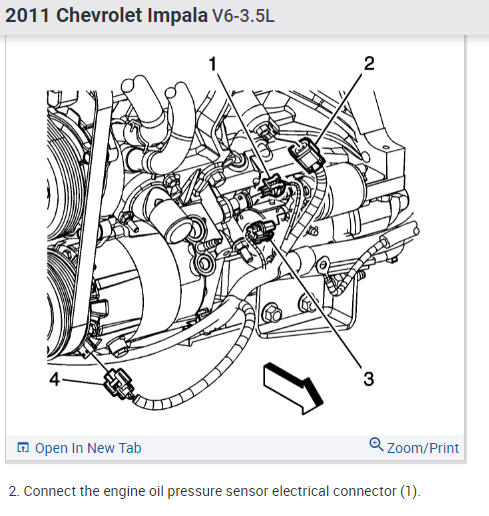 2011 Chevrolet Impala V6-3.5L

1
2
3
4

Open In New Tab
Zoom/Print

2. Connect the engine oil pressure sensor electrical connector (1).